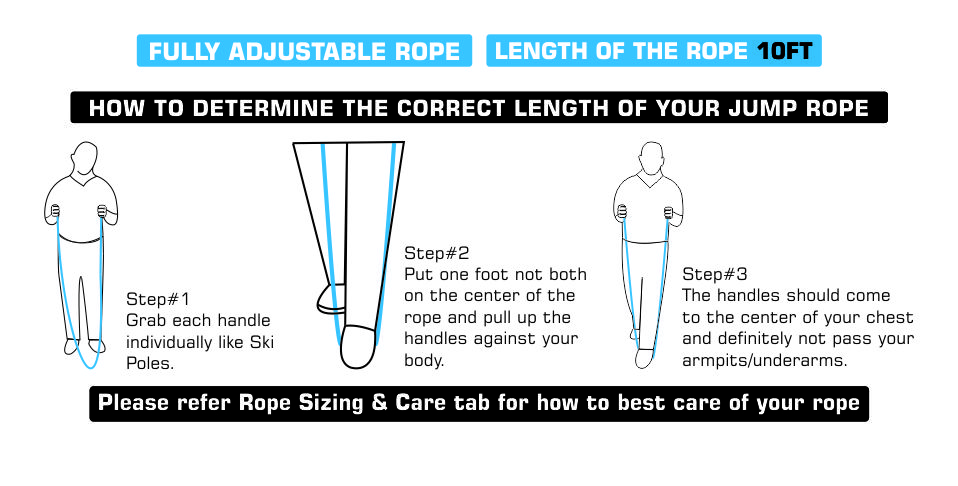 FULLY ADJUSTABLE ROPE

LENGTH OF THE ROPE 10FT

HOW TO DETERMINE THE CORRECT LENGTH OF YOUR JUMP ROPE

Step#1
Grab each handle individually like Ski Poles.

Step#2
Put one foot not both on the center of the rope and pull up the handles against your body.

Step#3
The handles should come to the center of your chest and definitely not pass your armpits/underarms.

Please refer Rope Sizing & Care tab for how to best care of your rope