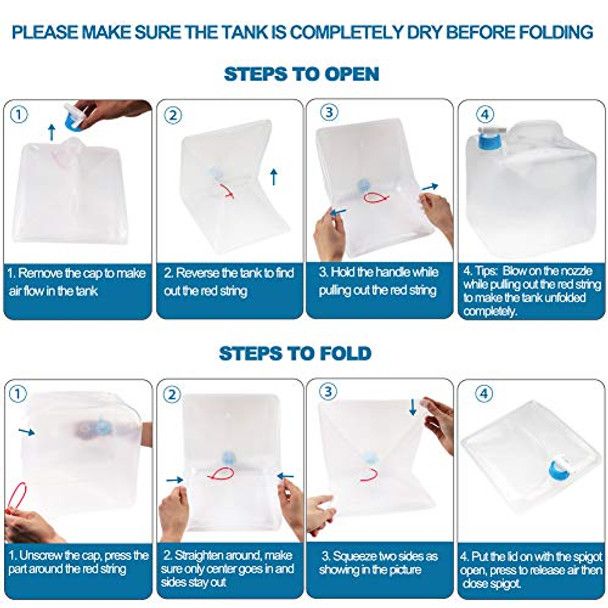 PLEASE MAKE SURE THE TANK IS COMPLETELY DRY BEFORE FOLDING

STEPS TO OPEN

①

1. Remove the cap to make air flow in the tank

②

2. Reverse the tank to find out the red string

③

3. Hold the handle while pulling out the red string

④

4. Tips: Blow on the nozzle while pulling out the red string to make the tank unfolded completely.

STEPS TO FOLD

①

1. Unscrew the cap, press the part around the red string

②

2. Straighten around, make sure only center goes in and sides stay out

③

3. Squeeze two sides as showing in the picture

④

4. Put the lid on with the spigot open, press to release air then close spigot.