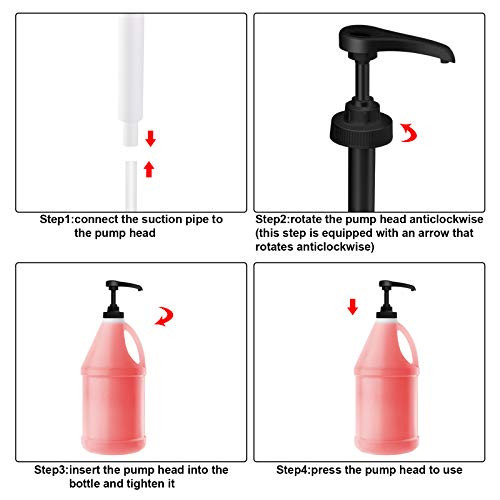 Step1:connect the suction pipe to the pump head

Step2:rotate the pump head anticlockwise (this step is equipped with an arrow that rotates anticlockwise)

Step3:insert the pump head into the bottle and tighten it

Step4:press the pump head to use