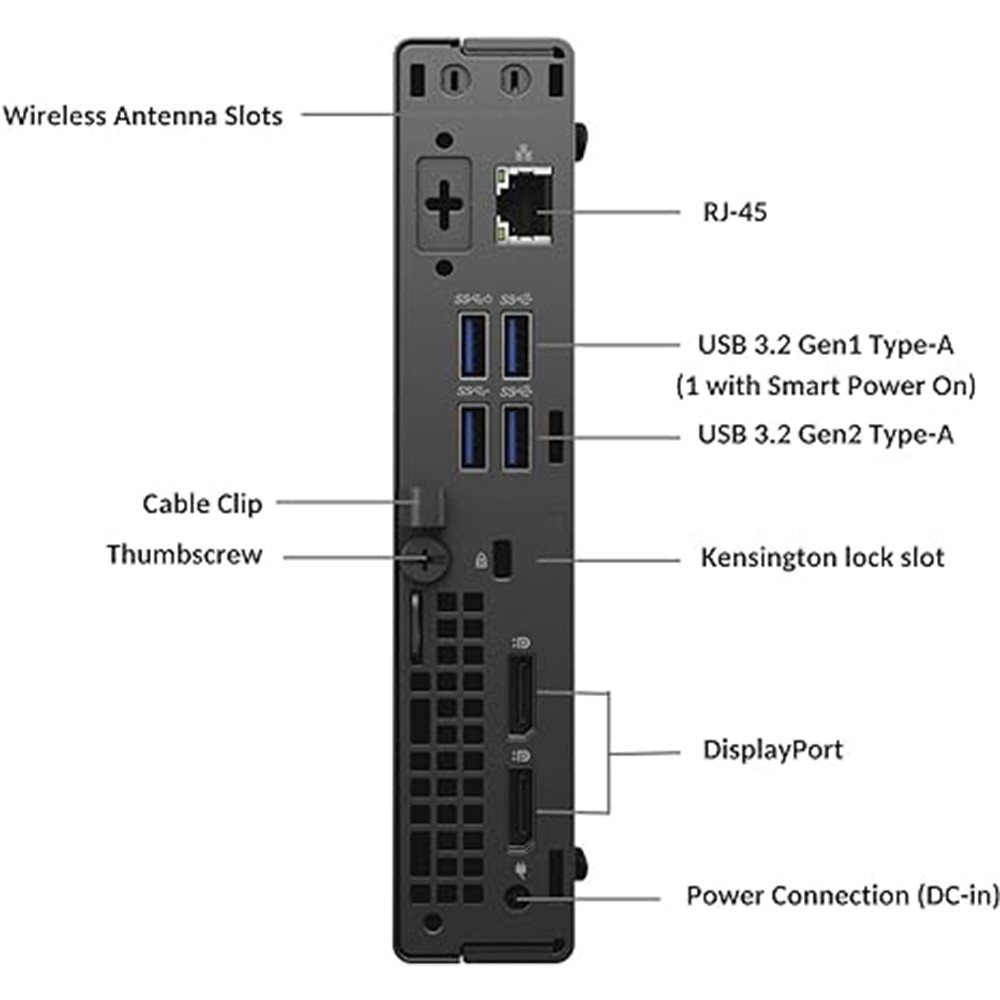 Wireless Antenna Slots

RJ-45

USB 3.2 Gen1 Type-A
(1 with Smart Power On)

USB 3.2 Gen2 Type-A

Cable Clip

Thumbscrew

Kensington lock slot

DisplayPort

Power Connection (DC-in)