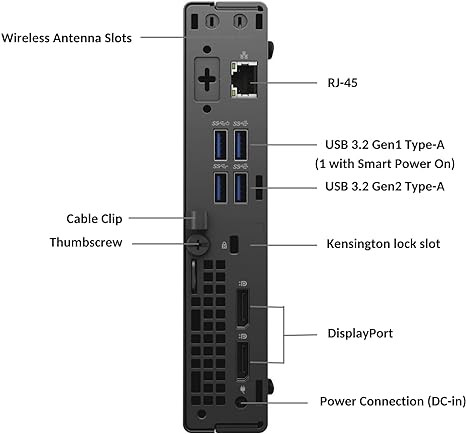 Wireless Antenna Slots

RJ-45

USB 3.2 Gen1 Type-A (1 with Smart Power On)

USB 3.2 Gen2 Type-A

Cable Clip

Thumbscrew

Kensington lock slot

DisplayPort

Power Connection (DC-in)