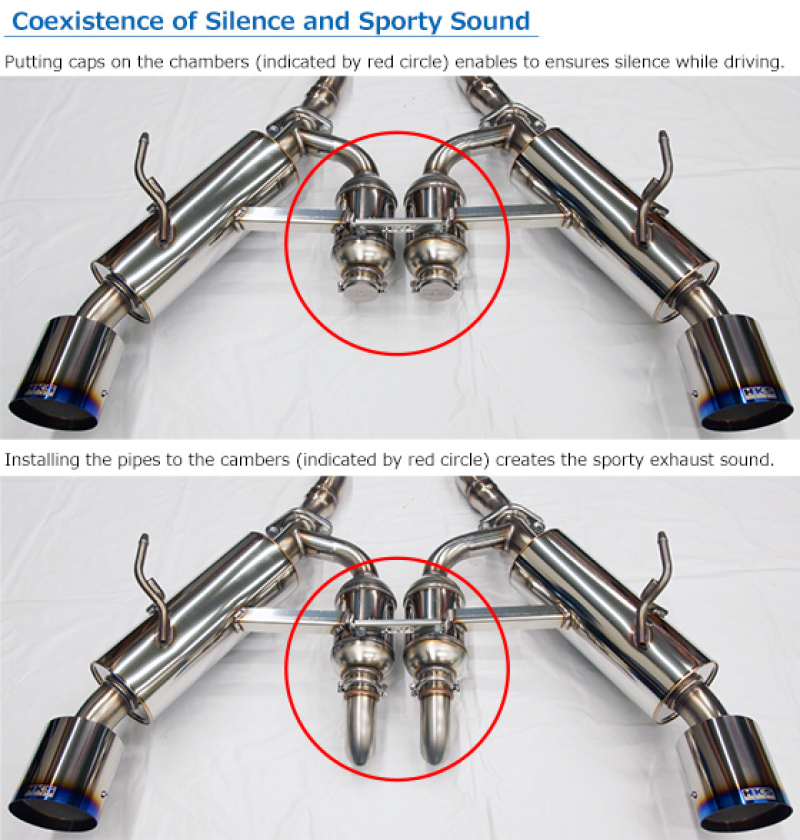 Coexistence of Silence and Sporty Sound

Putting caps on the chambers (indicated by red circle) enables to ensures silence while driving.

HKS

HKS

Installing the pipes to the cambers (indicated by red circle) creates the sporty exhaust sound.

HKS

HKS