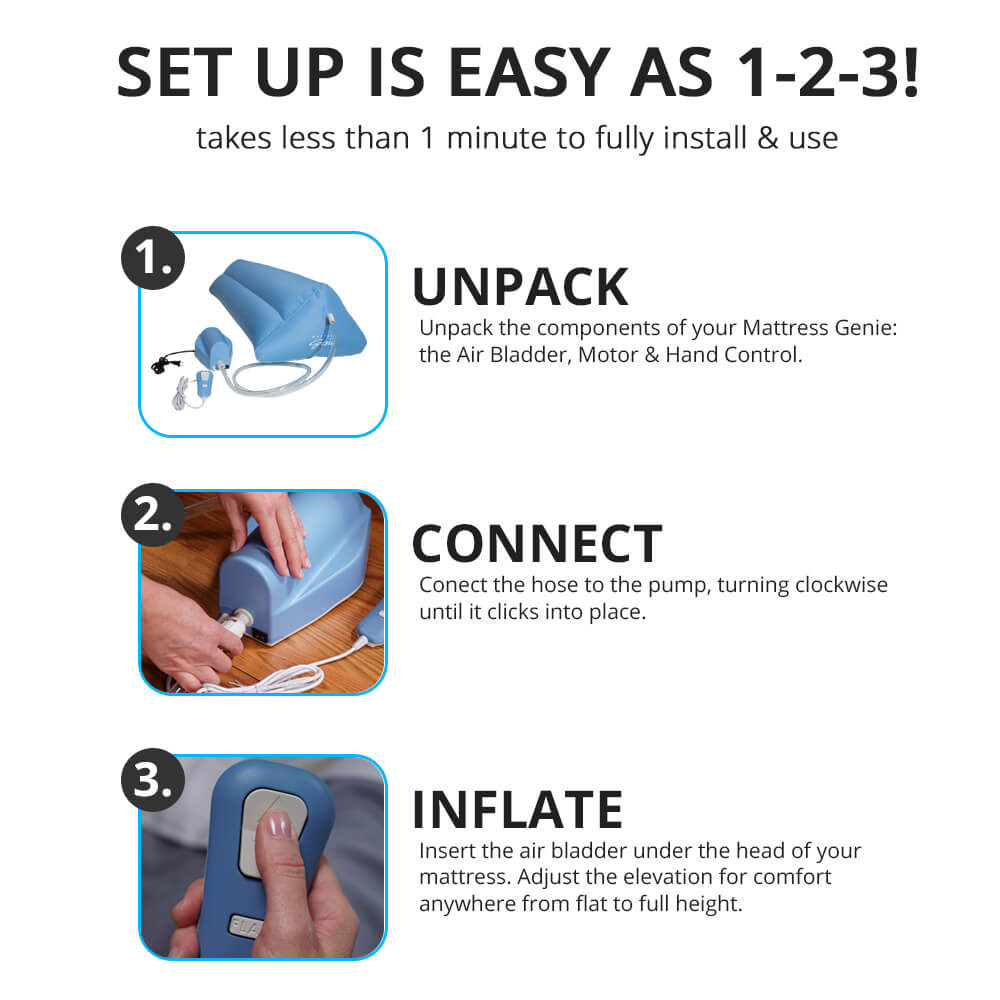 SET UP IS EASY AS 1-2-3!
takes less than 1 minute to fully install & use

1.

UNPACK
Unpack the components of your Mattress Genie: the Air Bladder, Motor & Hand Control.

2.

CONNECT
Conect the hose to the pump, turning clockwise until it clicks into place.

3.

INFLATE
Insert the air bladder under the head of your mattress. Adjust the elevation for comfort anywhere from flat to full height.

FLA