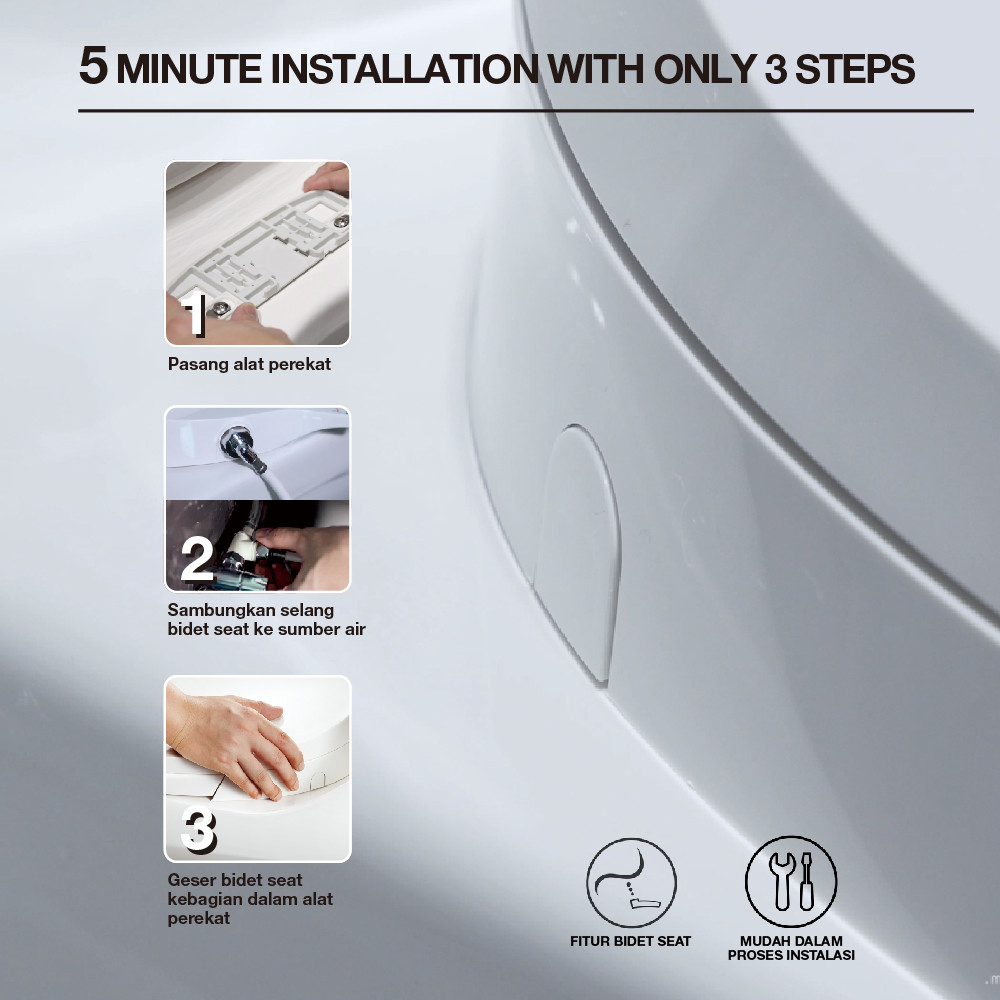 5 MINUTE INSTALLATION WITH ONLY 3 STEPS

1

Pasang alat perekat

2

Sambungkan selang bidet seat ke sumber air

3

Geser bidet seat kebagian dalam alat perekat

FITUR BIDET SEAT

MUDAH DALAM PROSES INSTALASI