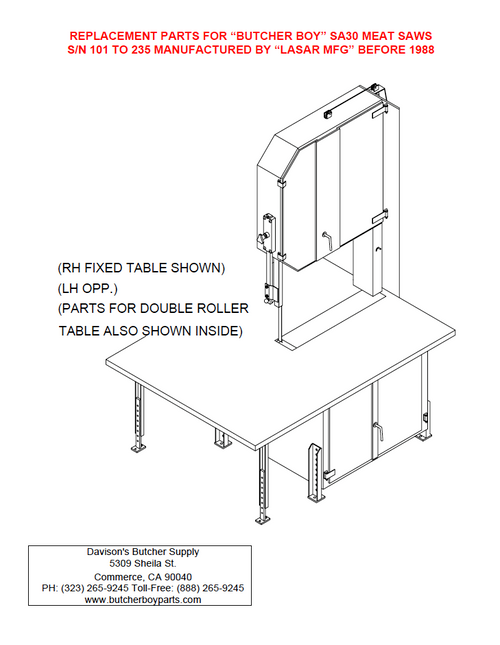 REPLACEMENT PARTS FOR “BUTCHER BOY” SA30 MEAT SAWS
S/N 101 TO 235 MANUFACTURED BY “LASAR MFG” BEFORE 1988

(RH FIXED TABLE SHOWN)
(LH OPP.)
(PARTS FOR DOUBLE ROLLER TABLE ALSO SHOWN INSIDE)

Davison's Butcher Supply
5309 Sheila St.
Commerce, CA 90040
PH: (323) 265-9245 Toll-Free: (888) 265-9245
www.butcherboyparts.com