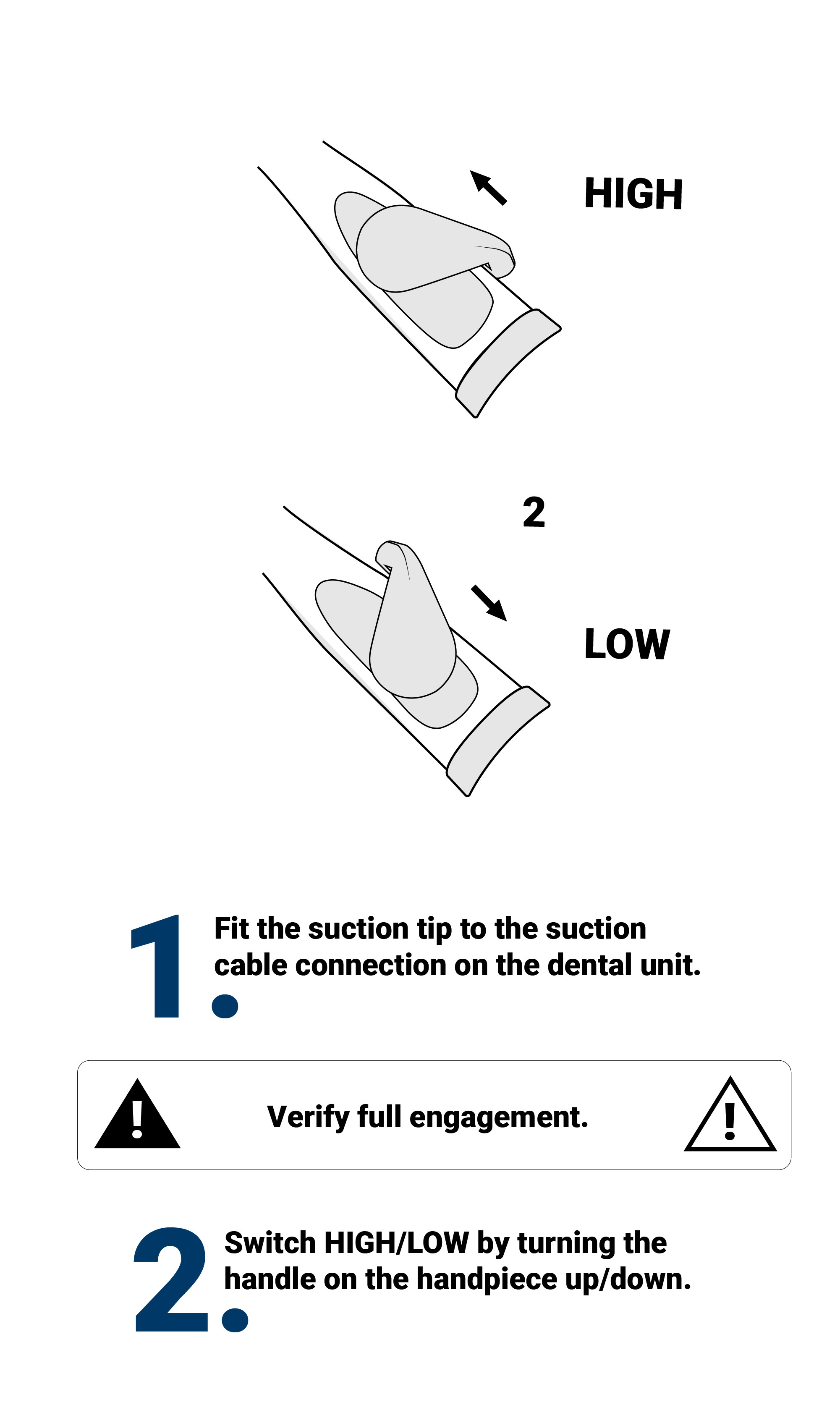 HIGH

2

LOW

1. Fit the suction tip to the suction cable connection on the dental unit.

Verify full engagement.

2. Switch HIGH/LOW by turning the handle on the handpiece up/down.