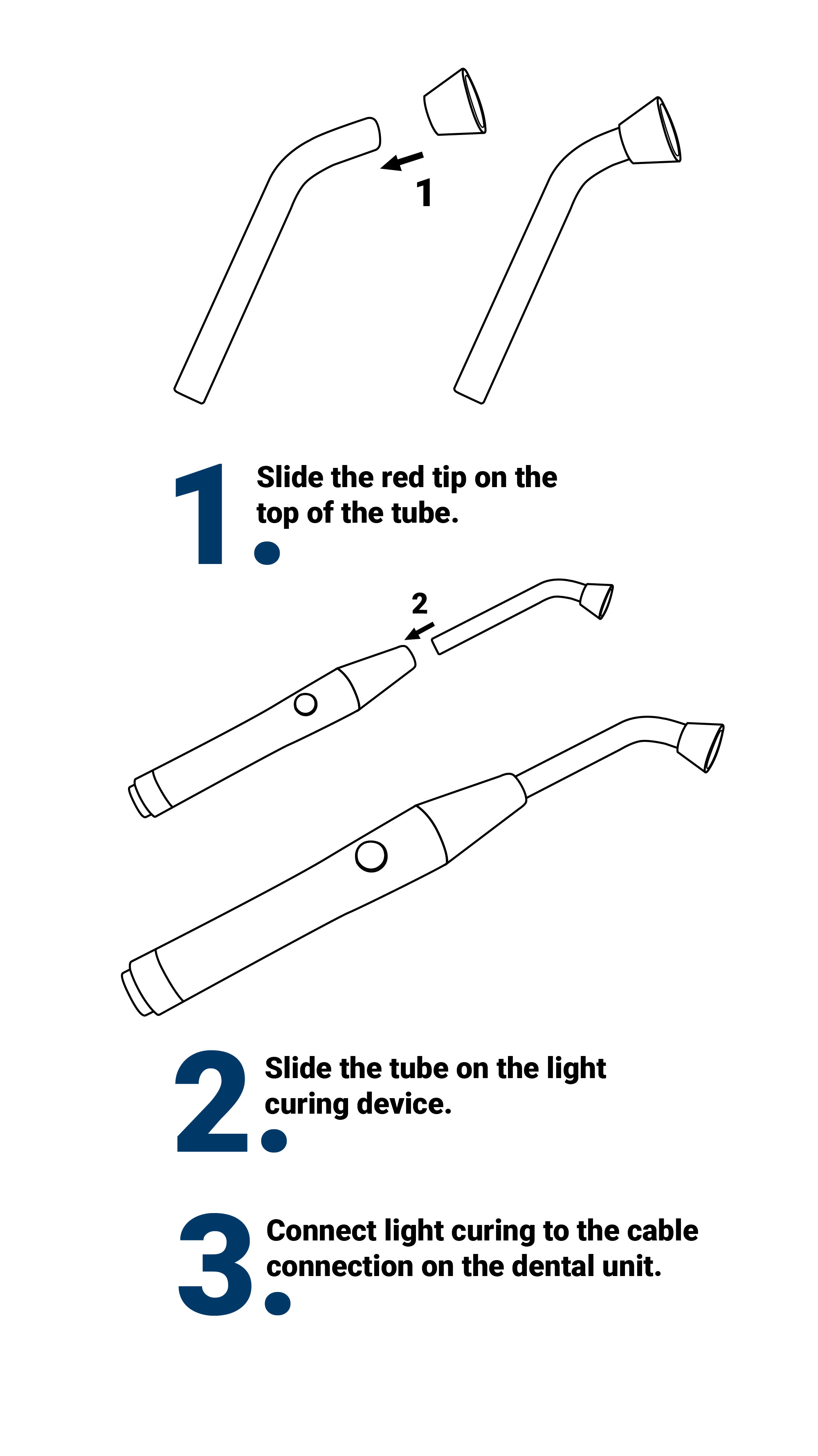 1

1. Slide the red tip on the top of the tube.

2

2. Slide the tube on the light curing device.

3. Connect light curing to the cable connection on the dental unit.