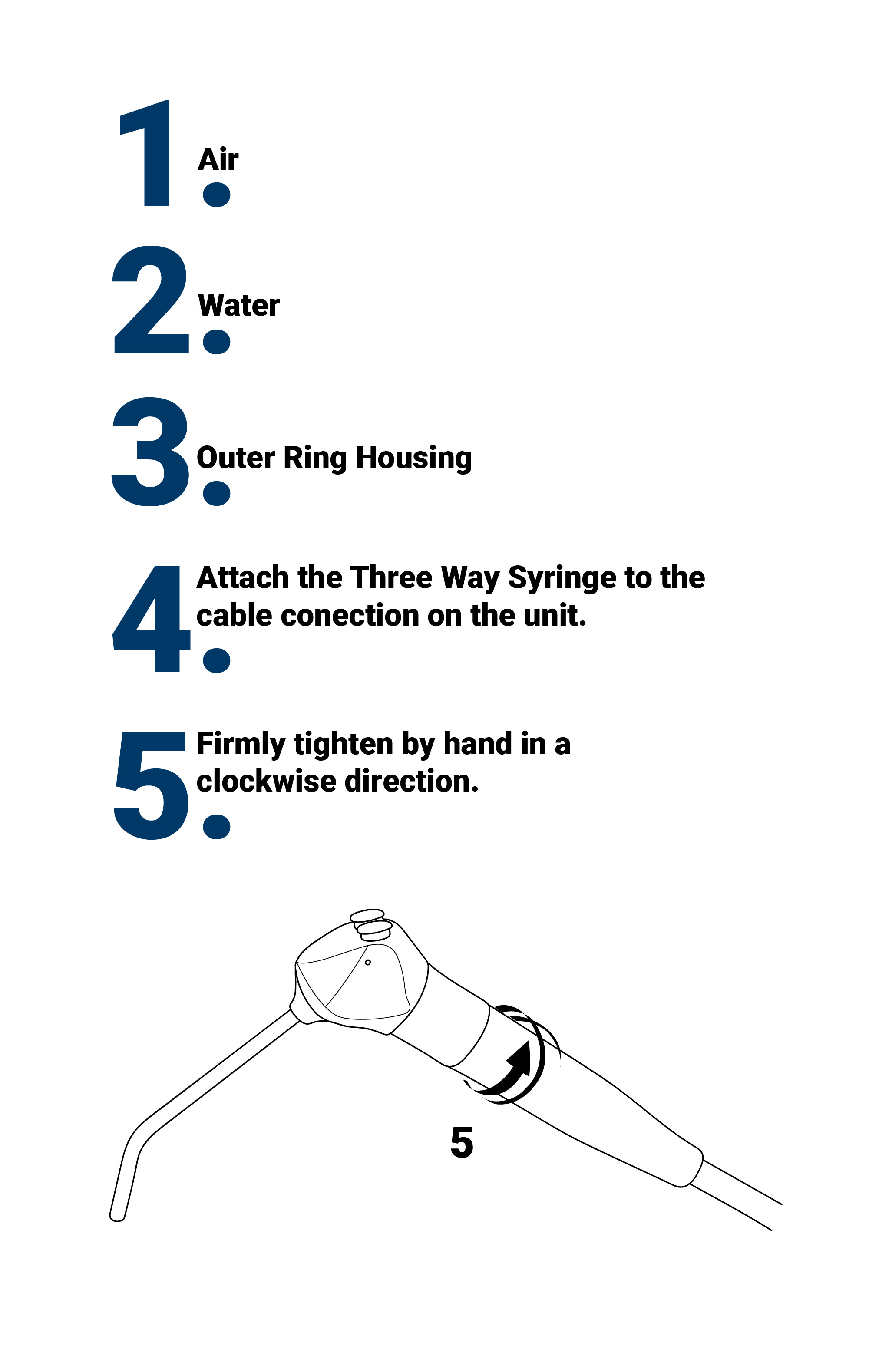 1. Air

2. Water

3. Outer Ring Housing

4. Attach the Three Way Syringe to the cable conection on the unit.

5. Firmly tighten by hand in a clockwise direction.

5