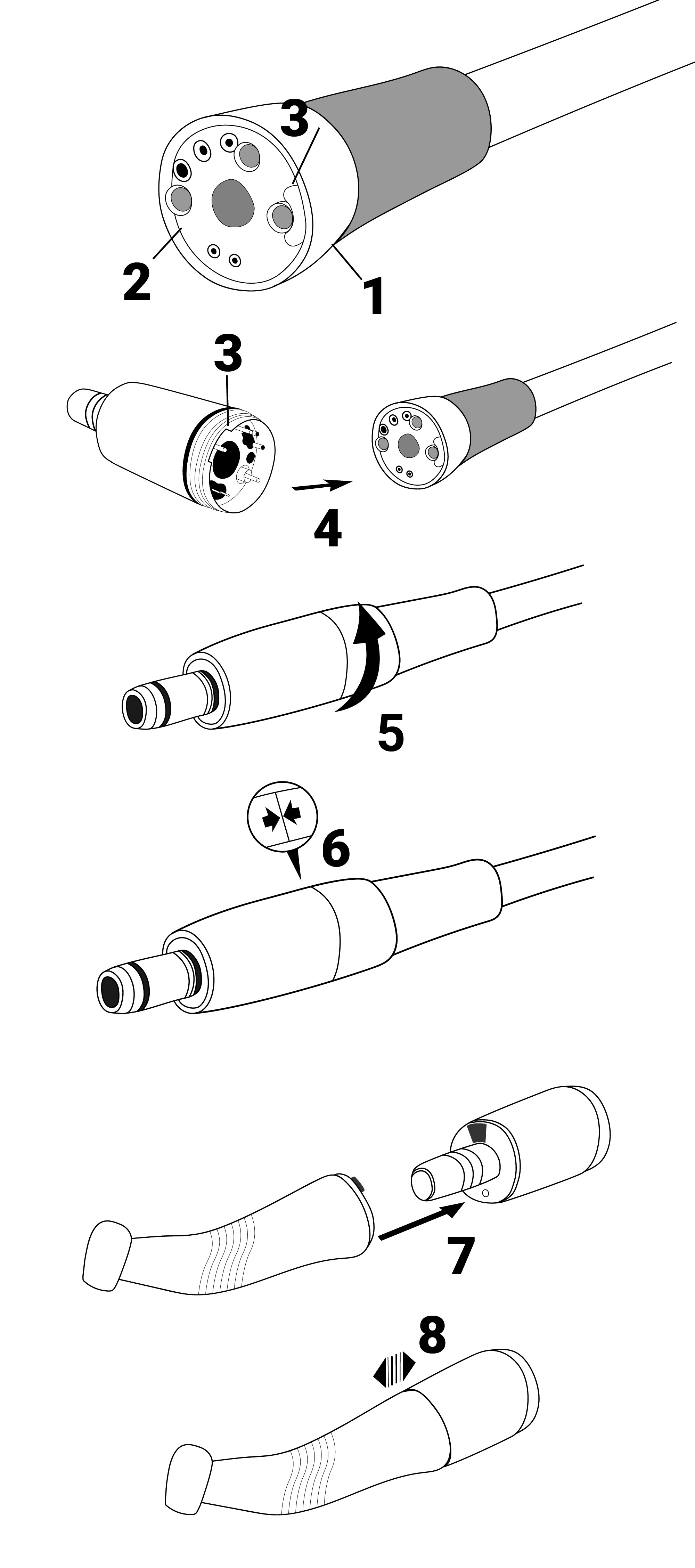 3
2
1
3
4
5
6
7
8