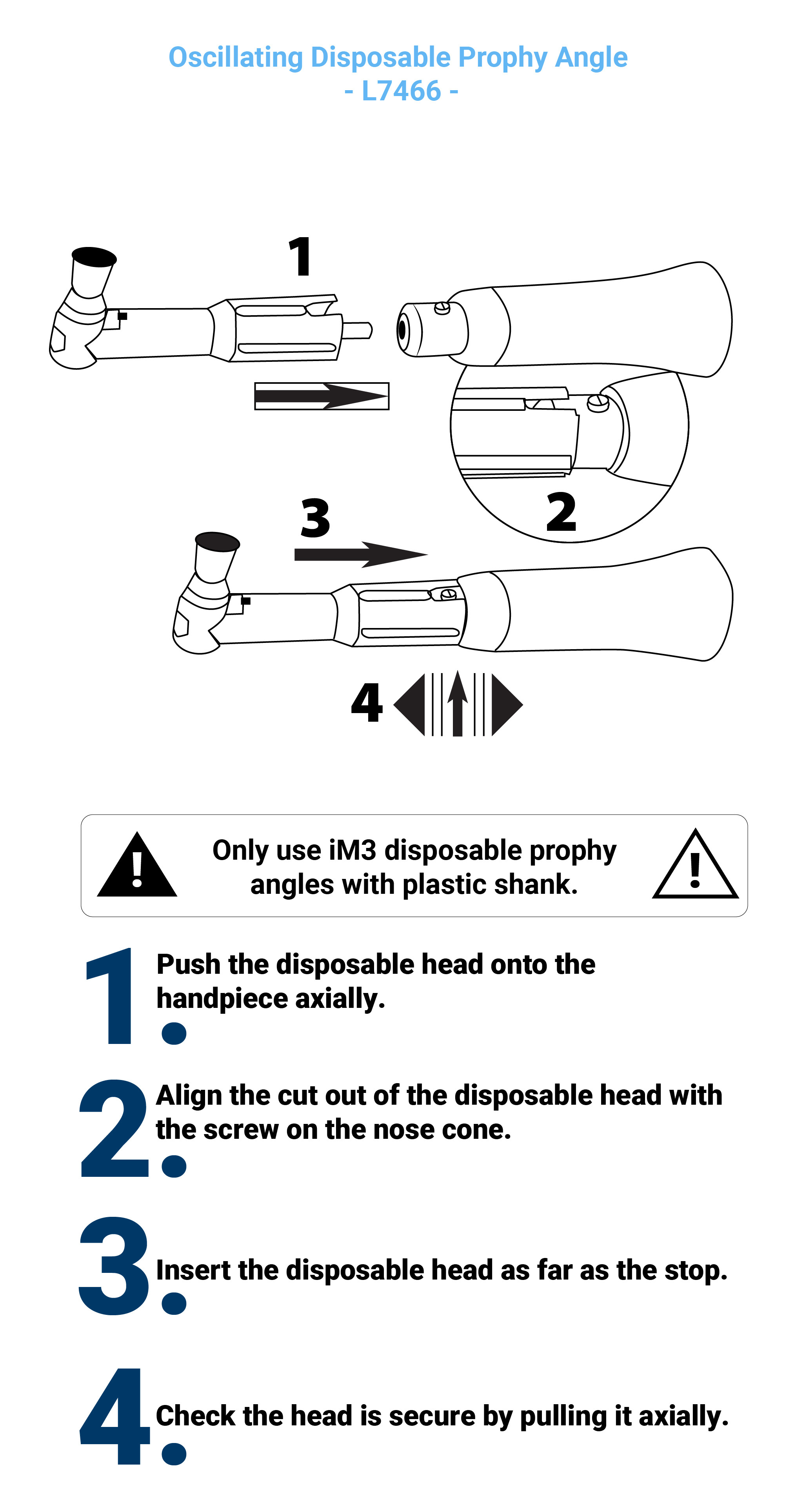 Oscillating Disposable Prophy Angle
- L7466 -

1

2

3

4

Only use iM3 disposable prophy angles with plastic shank.

1. Push the disposable head onto the handpiece axially.

2. Align the cut out of the disposable head with the screw on the nose cone.

3. Insert the disposable head as far as the stop.

4. Check the head is secure by pulling it axially.