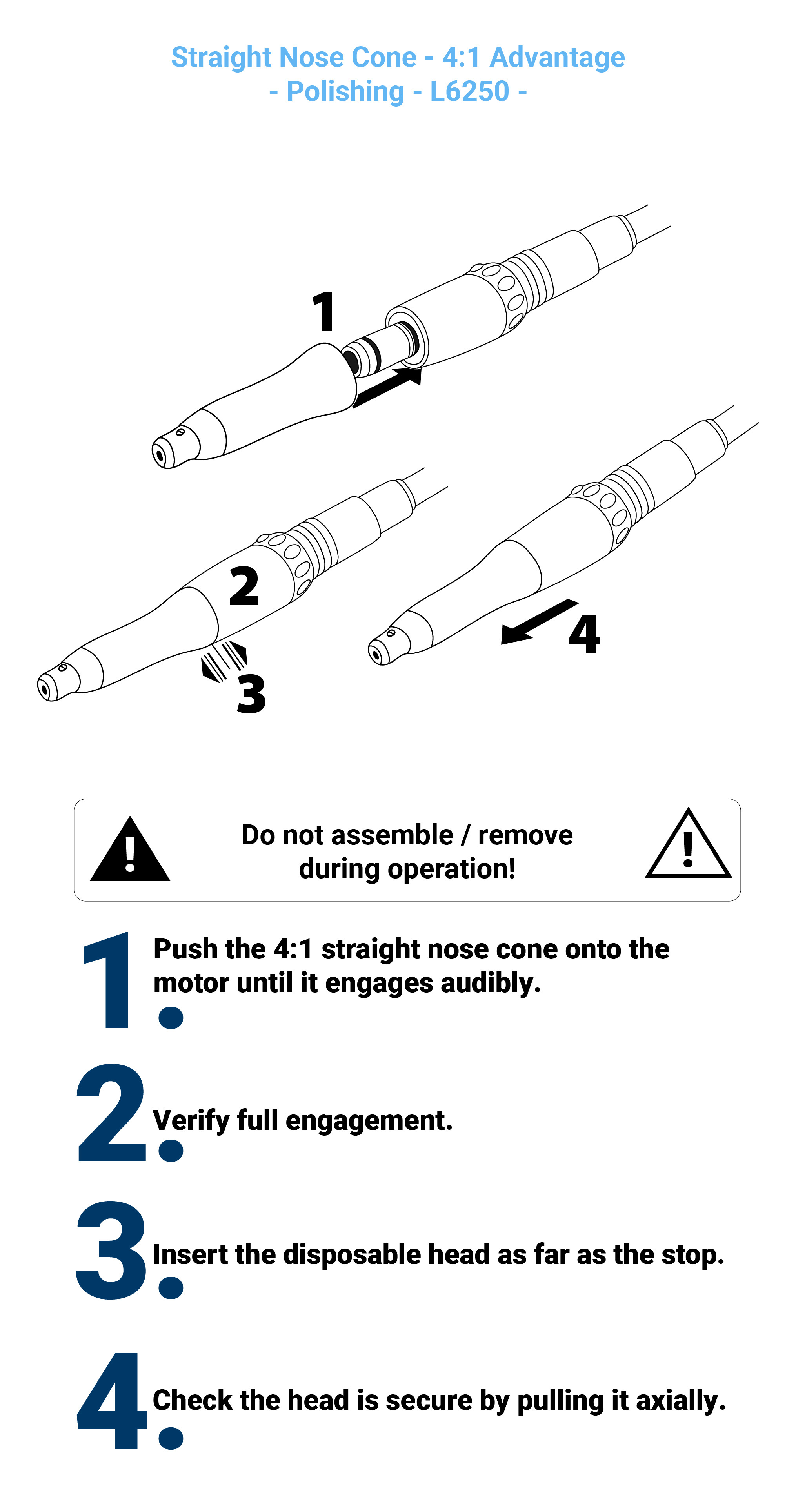 Straight Nose Cone - 4:1 Advantage
- Polishing - L6250 -

1

2

3

4

Do not assemble / remove during operation!

1. Push the 4:1 straight nose cone onto the motor until it engages audibly.

2. Verify full engagement.

3. Insert the disposable head as far as the stop.

4. Check the head is secure by pulling it axially.