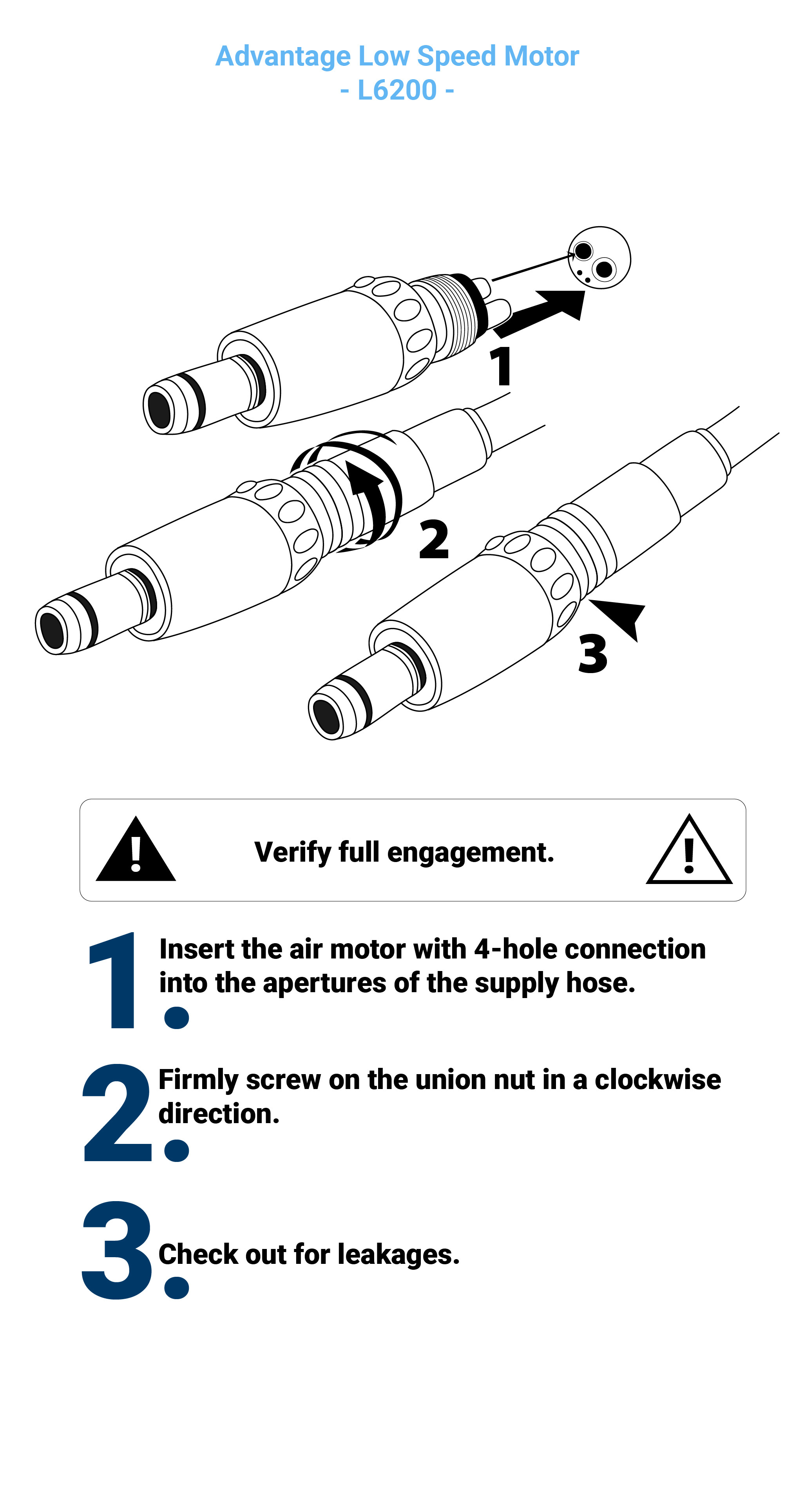 Advantage Low Speed Motor
- L6200 -

1

2

3

Verify full engagement.

1. Insert the air motor with 4-hole connection into the apertures of the supply hose.

2. Firmly screw on the union nut in a clockwise direction.

3. Check out for leakages.