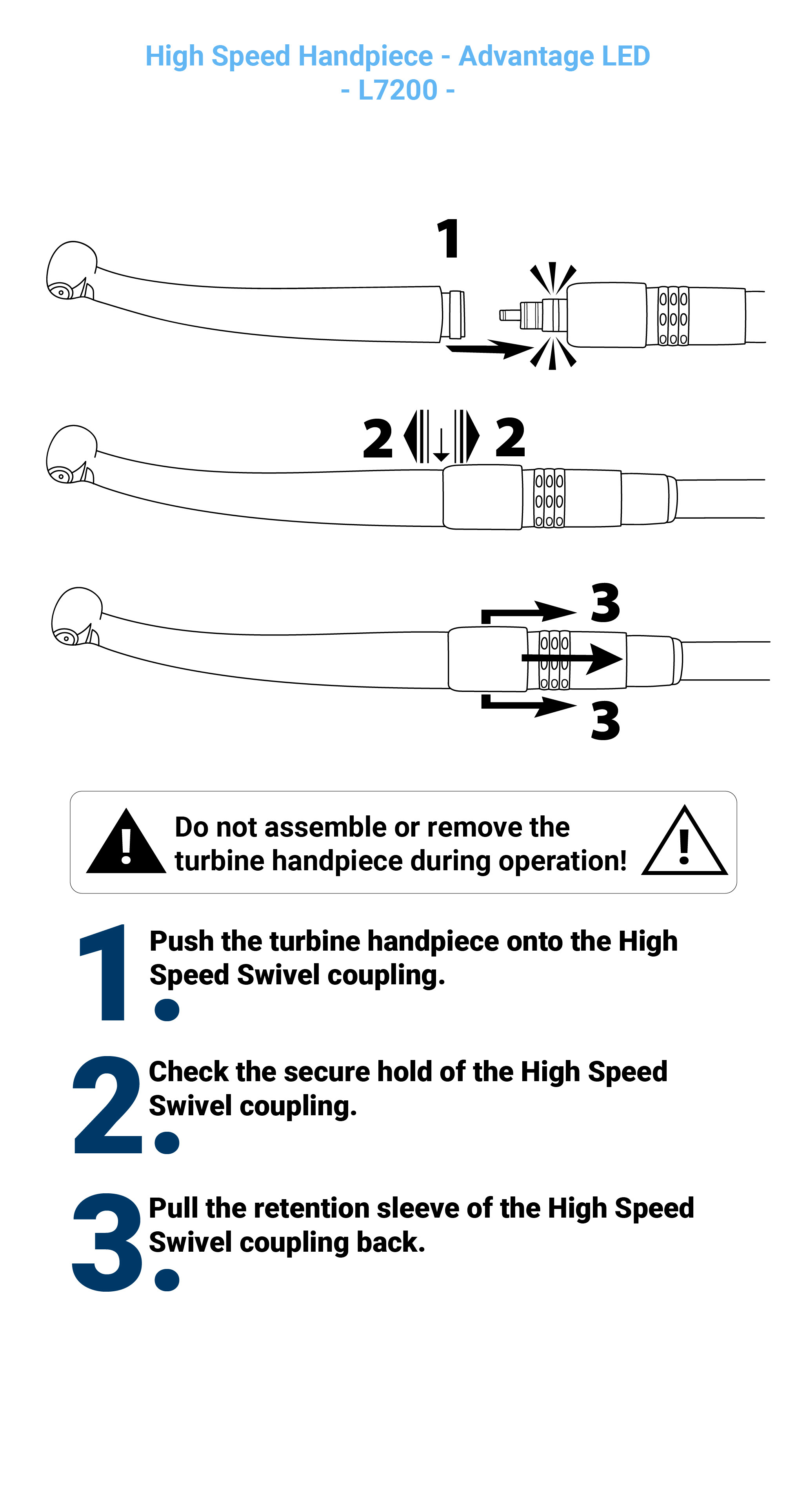 High Speed Handpiece - Advantage LED
- L7200 -

1

2 2

3

3

Do not assemble or remove the turbine handpiece during operation!

1. Push the turbine handpiece onto the High Speed Swivel coupling.

2. Check the secure hold of the High Speed Swivel coupling.

3. Pull the retention sleeve of the High Speed Swivel coupling back.