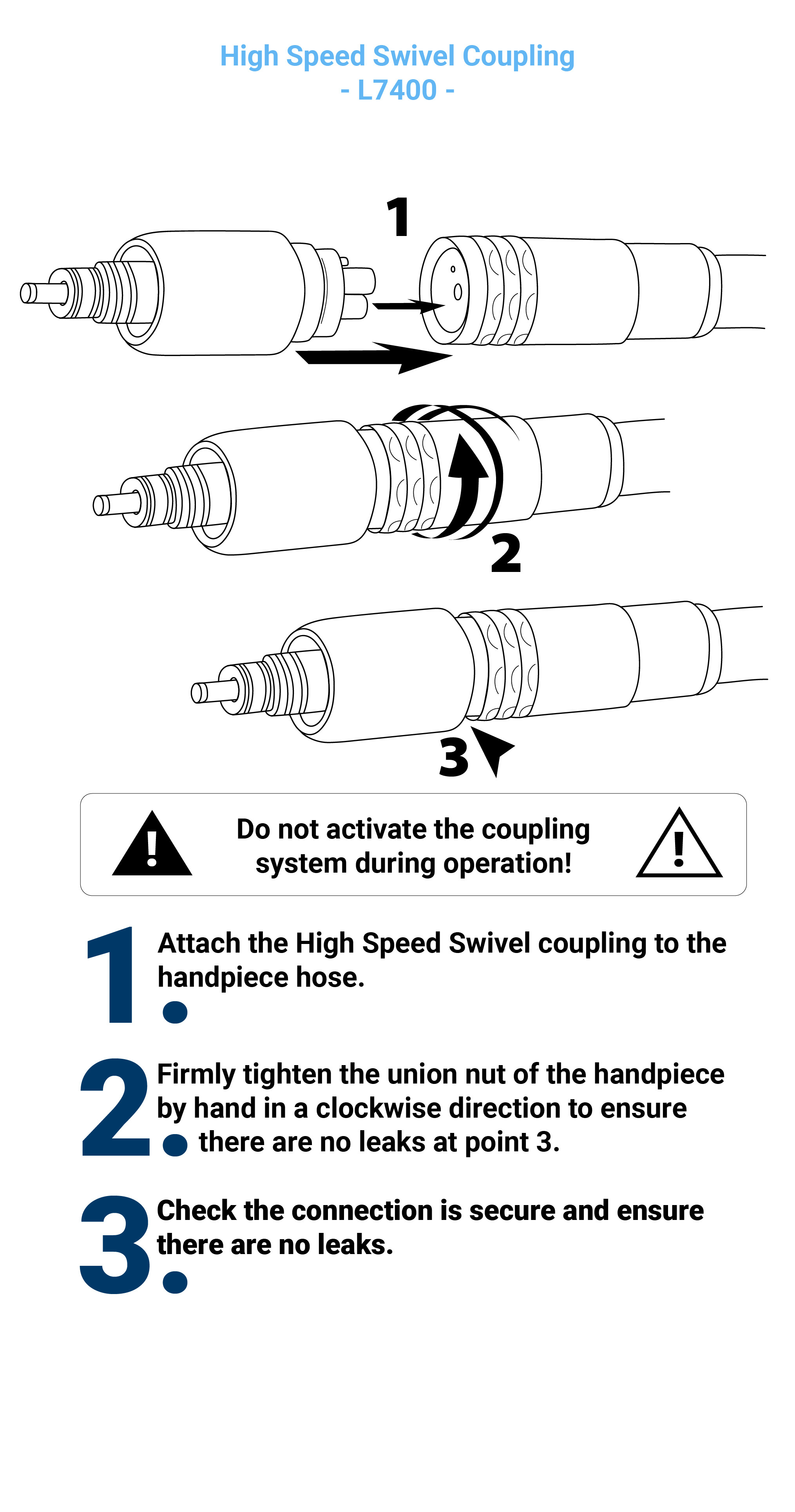 High Speed Swivel Coupling
- L7400 -

1

2

3

Do not activate the coupling system during operation!

1. Attach the High Speed Swivel coupling to the handpiece hose.

2. Firmly tighten the union nut of the handpiece by hand in a clockwise direction to ensure there are no leaks at point 3.

3. Check the connection is secure and ensure there are no leaks.