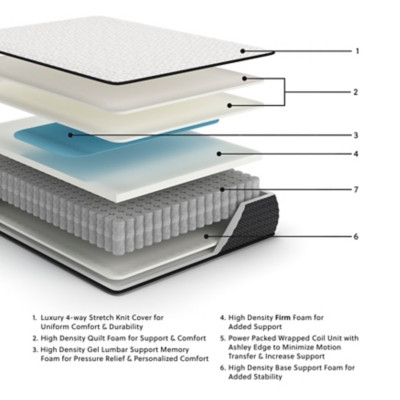 1

2

3

4

7

6

1. Luxury 4-way Stretch Knit Cover for Uniform Comfort & Durability

2. High Density Quilt Foam for Support & Comfort

3. High Density Gel Lumbar Support Memory Foam for Pressure Relief & Personalized Comfort

4. High Density Firm Foam for Added Support

5. Power Packed Wrapped Coil Unit with Ashley Edge to Minimize Motion Transfer & Increase Support

6. High Density Base Support Foam for Added Stability