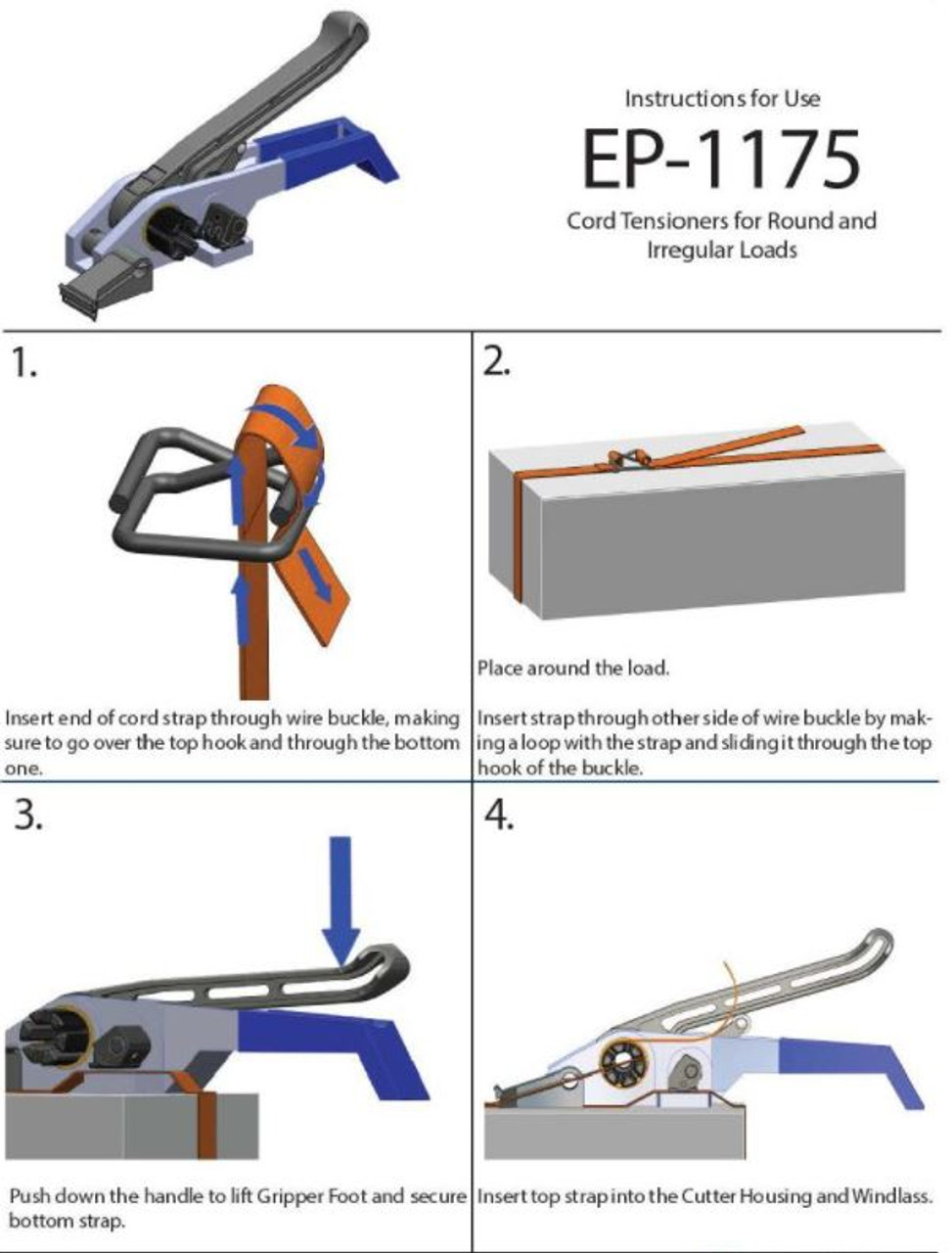 Instructions for Use

EP-1175

Cord Tensioners for Round and Irregular Loads

1.

Insert end of cord strap through wire buckle, making sure to go over the top hook and through the bottom one.

2.

Place around the load.

Insert strap through other side of wire buckle by making a loop with the strap and sliding it through the top hook of the buckle.

3.

Push down the handle to lift Gripper Foot and secure bottom strap.

4.

Insert top strap into the Cutter Housing and Windlass.