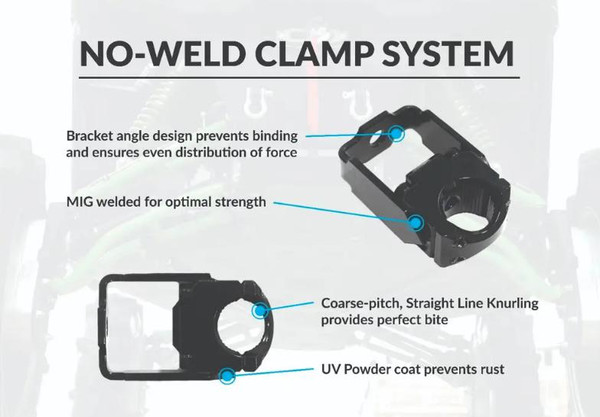 NO-WELD CLAMP SYSTEM

Bracket angle design prevents binding and ensures even distribution of force

MIG welded for optimal strength

Coarse-pitch, Straight Line Knurling provides perfect bite

UV Powder coat prevents rust