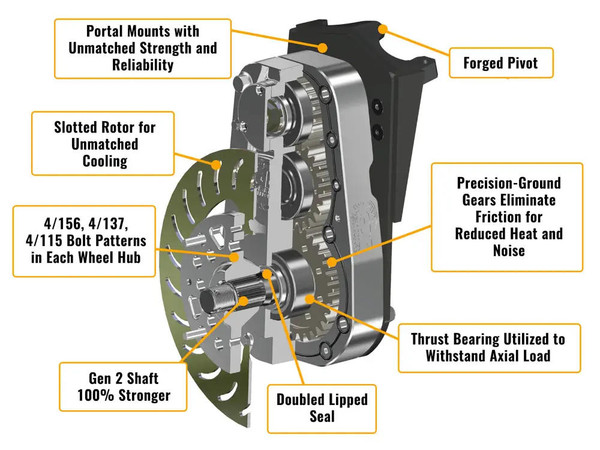 Portal Mounts with Unmatched Strength and Reliability

Forged Pivot

Slotted Rotor for Unmatched Cooling

Precision-Ground Gears Eliminate Friction for Reduced Heat and Noise

4/156, 4/137, 4/115 Bolt Patterns in Each Wheel Hub

Thrust Bearing Utilized to Withstand Axial Load

Gen 2 Shaft 100% Stronger

Doubled Lipped Seal