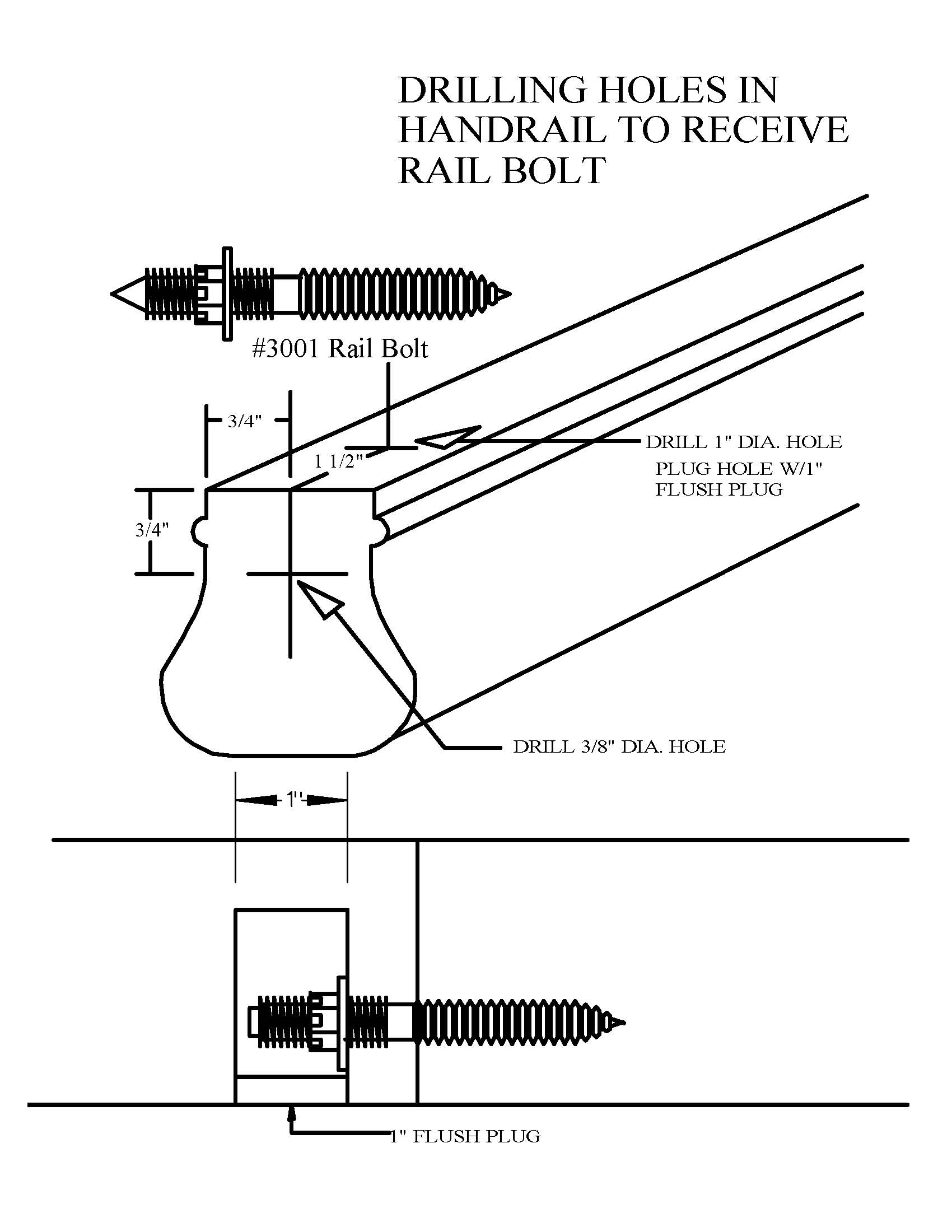 DRILLING HOLES IN HANDRAIL TO RECEIVE RAIL BOLT

#3001 Rail Bolt

3/4"

1 1/2"

DRILL 1" DIA. HOLE
PLUG HOLE W/1" FLUSH PLUG

3/4"

DRILL 3/8" DIA. HOLE

1"

1" FLUSH PLUG