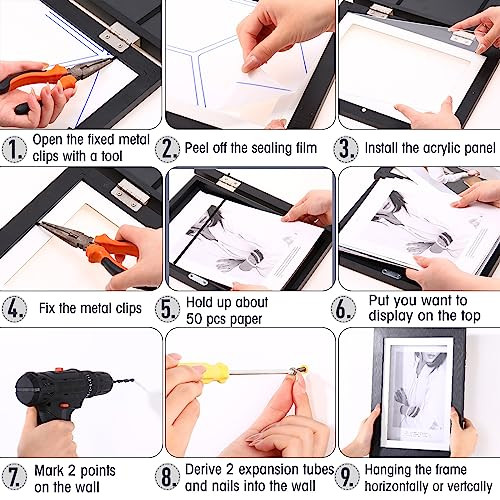 1. Open the fixed metal clips with a tool

2. Peel off the sealing film

3. Install the acrylic panel

4. Fix the metal clips

5. Hold up about 50 pcs paper

6. Put you want to display on the top

7. Mark 2 points on the wall

8. Derive 2 expansion tubes and nails into the wall

9. Hanging the frame horizontally or vertcally