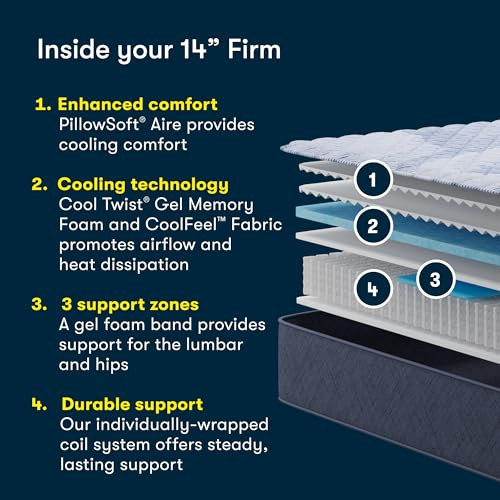 Inside your 14” Firm

1. Enhanced comfort
PillowSoft® Aire provides cooling comfort

2. Cooling technology
Cool Twist® Gel Memory Foam and CoolFeel™ Fabric promotes airflow and heat dissipation

3. 3 support zones
A gel foam band provides support for the lumbar and hips

4. Durable support
Our individually-wrapped coil system offers steady, lasting support

1

2

3

4