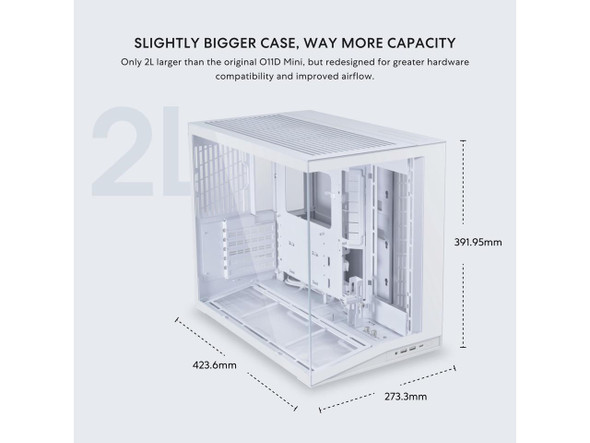 SLIGHTLY BIGGER CASE, WAY MORE CAPACITY

Only 2L larger than the original O11D Mini, but redesigned for greater hardware compatibility and improved airflow.

2L

391.95mm

423.6mm

273.3mm