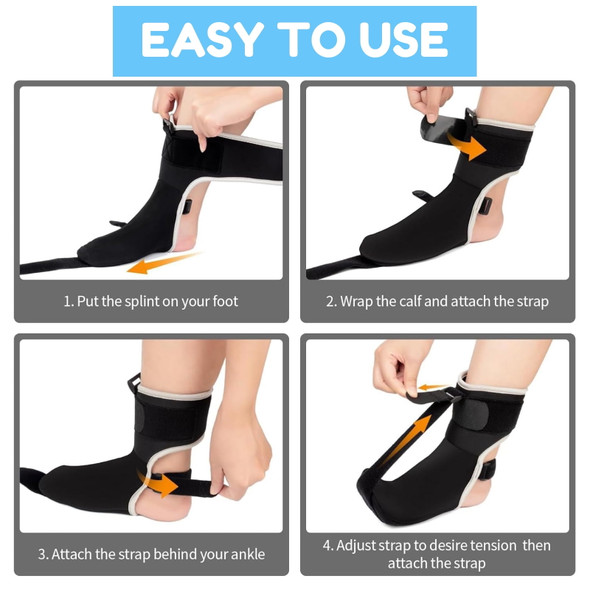 EASY TO USE

1. Put the splint on your foot

2. Wrap the calf and attach the strap

3. Attach the strap behind your ankle

4. Adjust strap to desire tension then attach the strap