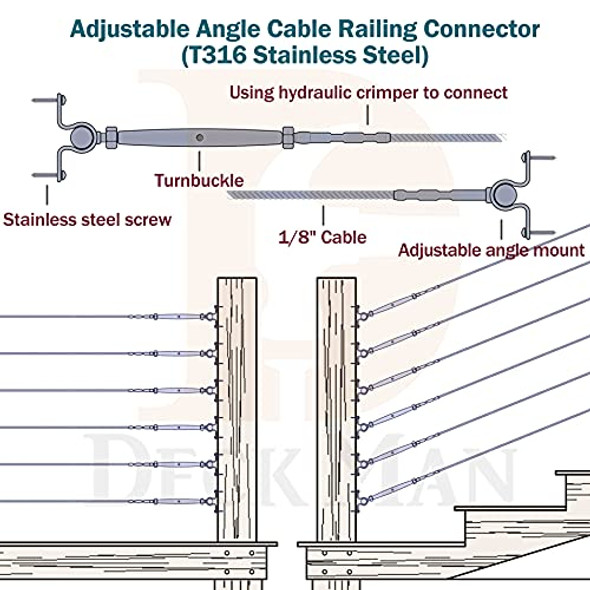 Adjustable Angle Cable Railing Connector
(T316 Stainless Steel)

Using hydraulic crimper to connect

Turnbuckle

Stainless steel screw

1/8" Cable

Adjustable angle mount

DECK MAN