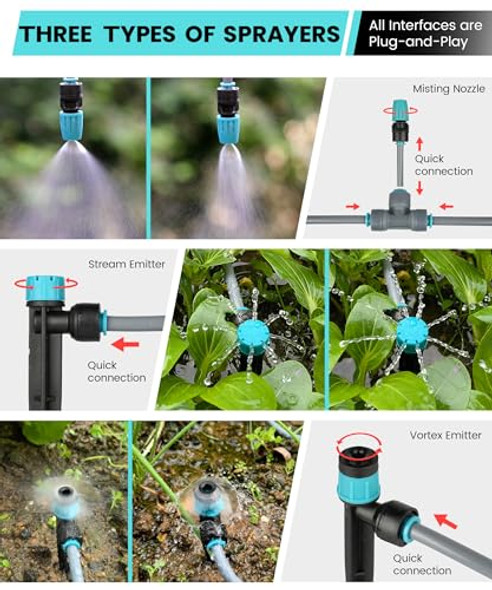 THREE TYPES OF SPRAYERS

All Interfaces are Plug-and-Play

Misting Nozzle

Quick connection

Stream Emitter

Quick connection

Vortex Emitter

Quick connection