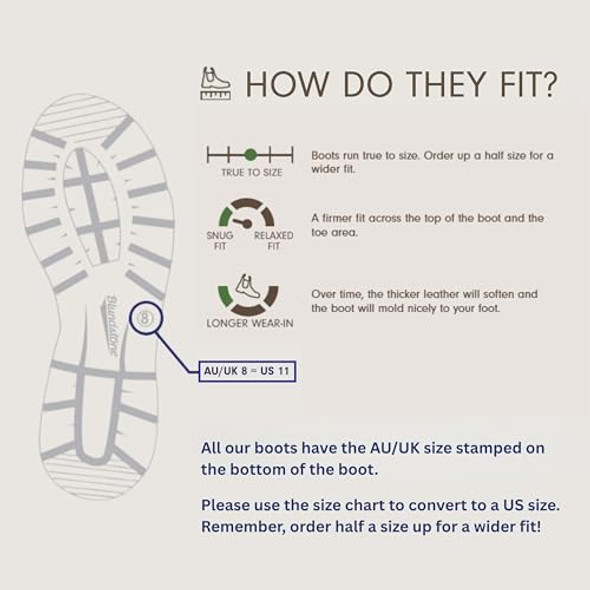 HOW DO THEY FIT?

TRUE TO SIZE

Boots run true to size. Order up a half size for a wider fit.

SNUG FIT

RELAXED FIT

A firmer fit across the top of the boot and the toe area.

LONGER WEAR-IN

Over time, the thicker leather will soften and the boot will mold nicely to your foot.

Blundstone

8

AU/UK 8 = US 11

All our boots have the AU/UK size stamped on the bottom of the boot.

Please use the size chart to convert to a US size. Remember, order half a size up for a wider fit!