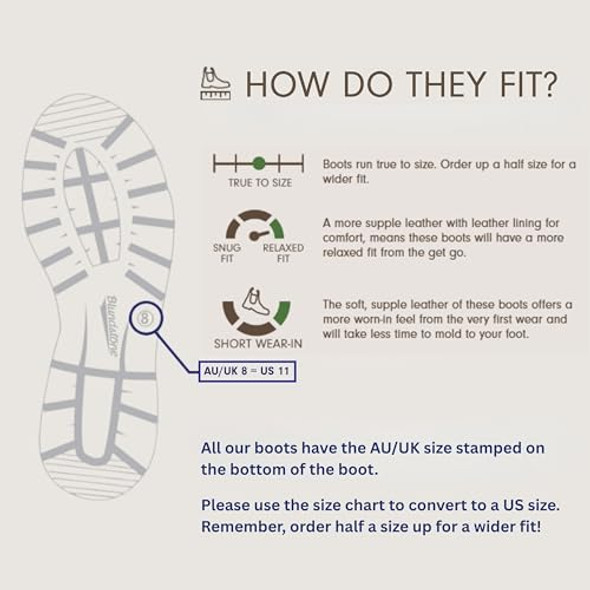 HOW DO THEY FIT?

Blundstone

8

AU/UK 8 = US 11

TRUE TO SIZE

Boots run true to size. Order up a half size for a wider fit.

SNUG FIT

RELAXED FIT

A more supple leather with leather lining for comfort, means these boots will have a more relaxed fit from the get go.

SHORT WEAR-IN

The soft, supple leather of these boots offers a more worn-in feel from the very first wear and will take less time to mold to your foot.

All our boots have the AU/UK size stamped on the bottom of the boot.

Please use the size chart to convert to a US size. Remember, order half a size up for a wider fit!