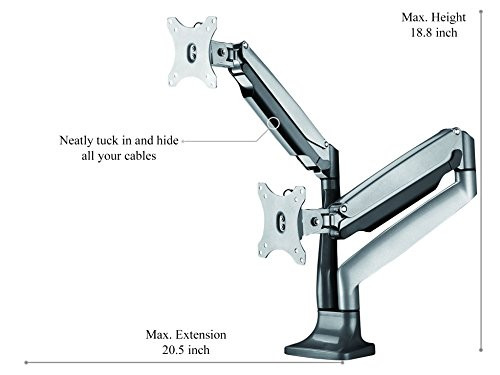 Max. Height
18.8 inch

Neatly tuck in and hide
all your cables

Max. Extension
20.5 inch