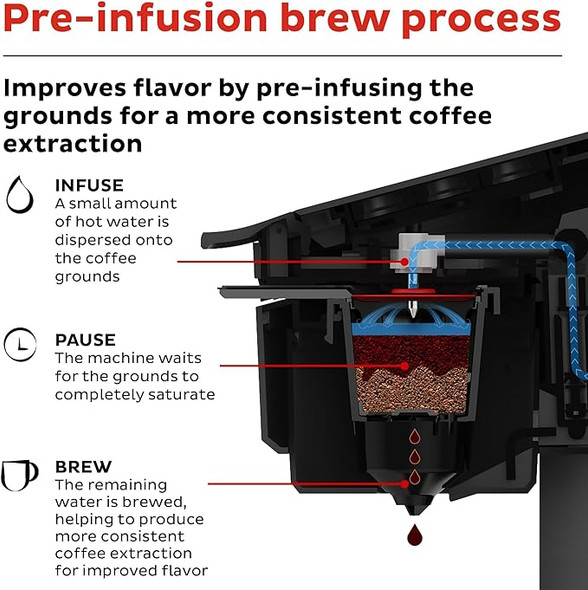 Pre-infusion brew process

Improves flavor by pre-infusing the grounds for a more consistent coffee extraction

INFUSE
A small amount of hot water is dispersed onto the coffee grounds

PAUSE
The machine waits for the grounds to completely saturate

BREW
The remaining water is brewed, helping to produce more consistent coffee extraction for improved flavor