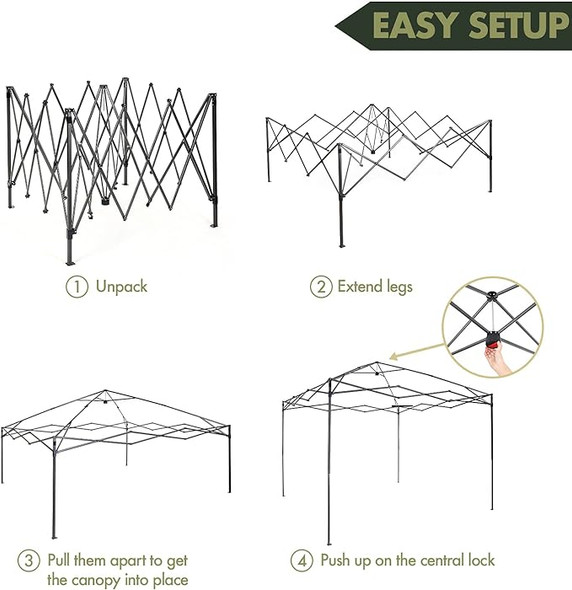 EASY SETUP

① Unpack

② Extend legs

③ Pull them apart to get the canopy into place

④ Push up on the central lock