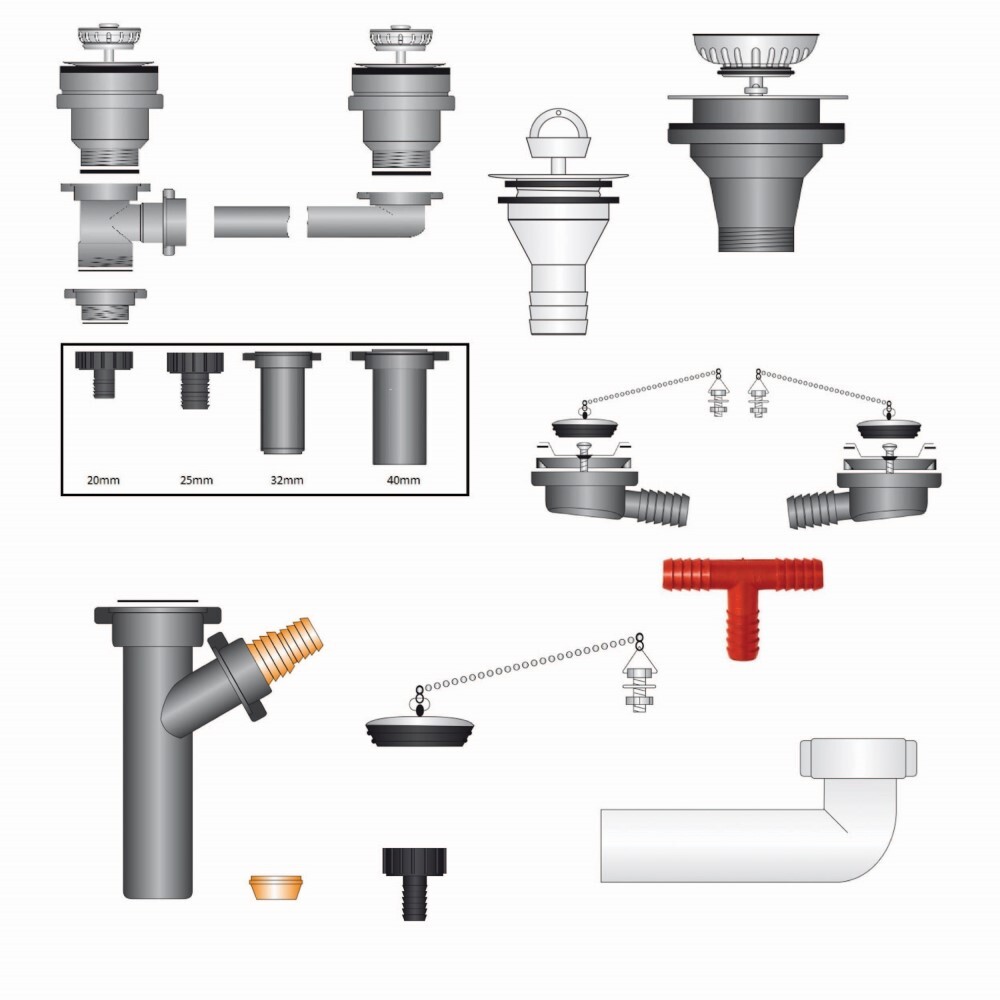 20mm 25mm 32mm 40mm