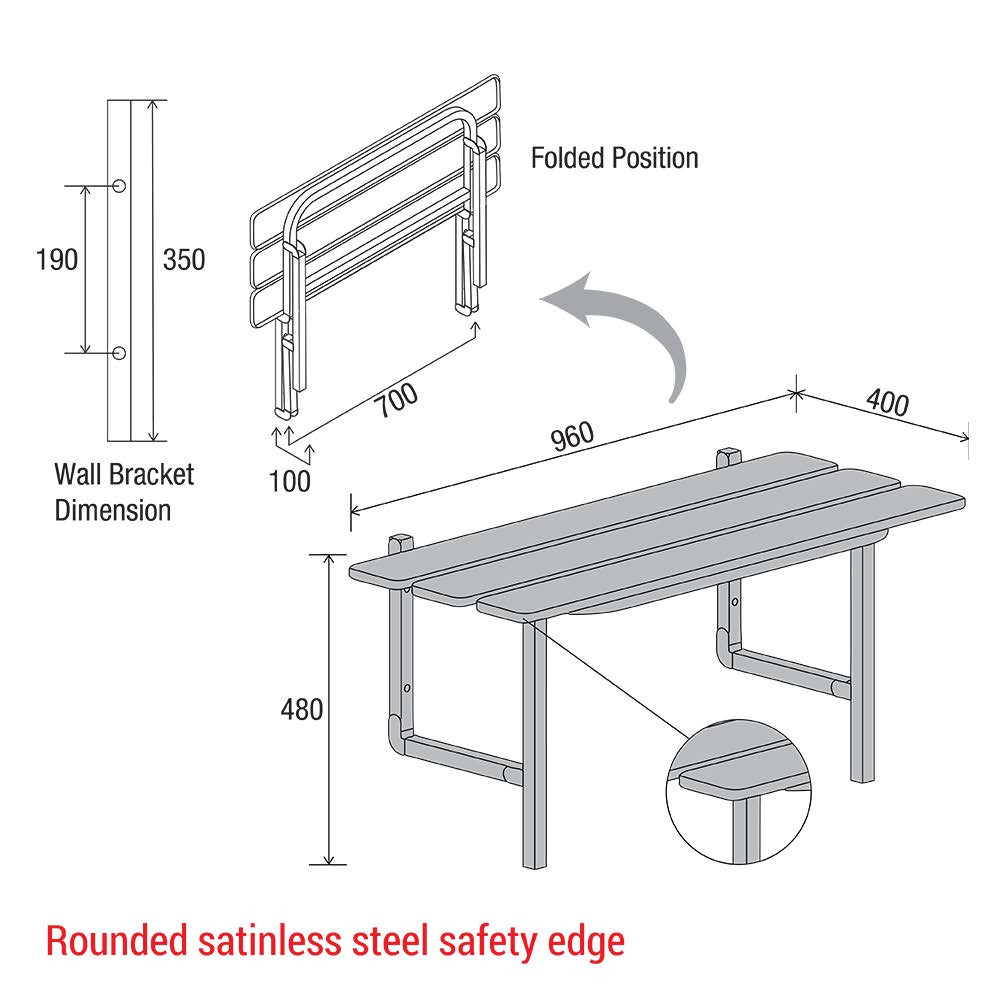 190

350

Wall Bracket Dimension

Folded Position

700

100

960

400

480

Rounded satinless steel safety edge