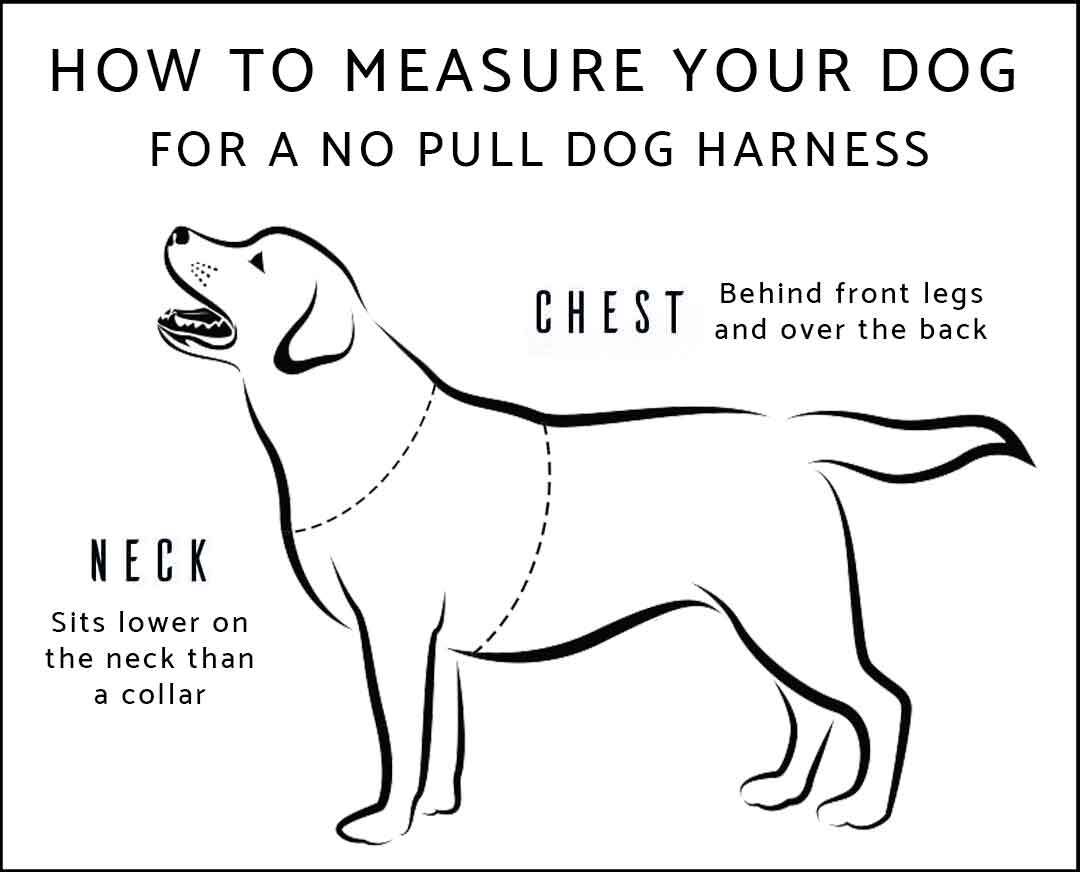 HOW TO MEASURE YOUR DOG
FOR A NO PULL DOG HARNESS

CHEST
Behind front legs and over the back

NECK
Sits lower on the neck than a collar