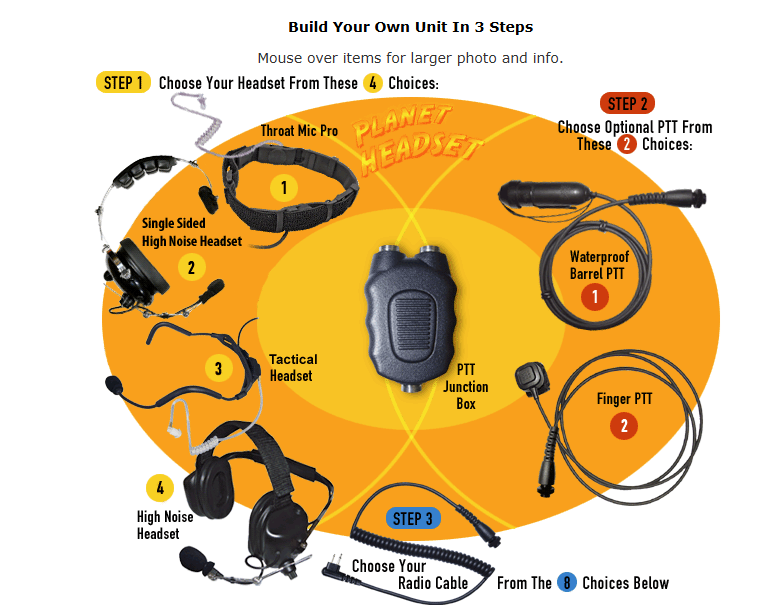 Build Your Own Unit In 3 Steps

Mouse over items for larger photo and info.

STEP 1 Choose Your Headset From These 4 Choices:

PLANET HEADSET

Throat Mic Pro

1

Single Sided High Noise Headset

2

3

Tactical Headset

4

High Noise Headset

PTT Junction Box

STEP 2

Choose Optional PTT From These 2 Choices:

Waterproof Barrel PTT

1

Finger PTT

2

STEP 3

Choose Your Radio Cable From The 8 Choices Below