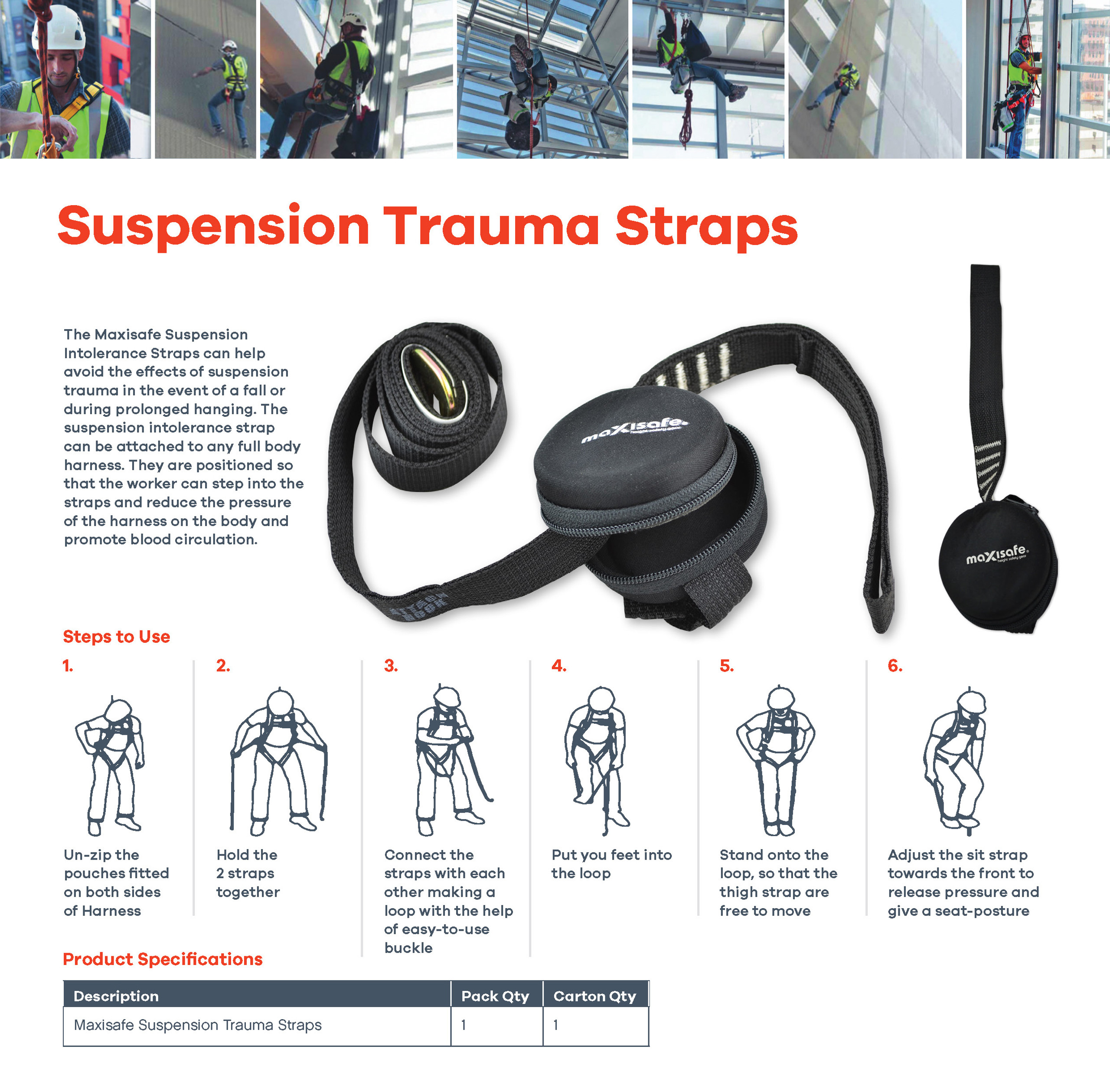 Suspension Trauma Straps

The Maxisafe Suspension Intolerance Straps can help avoid the effects of suspension trauma in the event of a fall or during prolonged hanging. The suspension intolerance strap can be attached to any full body harness. They are positioned so that the worker can step into the straps and reduce the pressure of the harness on the body and promote blood circulation.

maxisafe height safety gear

ATTACH HOOK

maxisafe height safety gear

Steps to Use

1.
Un-zip the pouches fitted on both sides of Harness

2.
Hold the 2 straps together

3.
Connect the straps with each other making a loop with the help of easy-to-use buckle

4.
Put you feet into the loop

5.
Stand onto the loop, so that the thigh strap are free to move

6.
Adjust the sit strap towards the front to release pressure and give a seat-posture

Product Specifications

| Description | Pack Qty | Carton Qty |
|---|---|---|
| Maxisafe Suspension Trauma Straps | 1 | 1 |