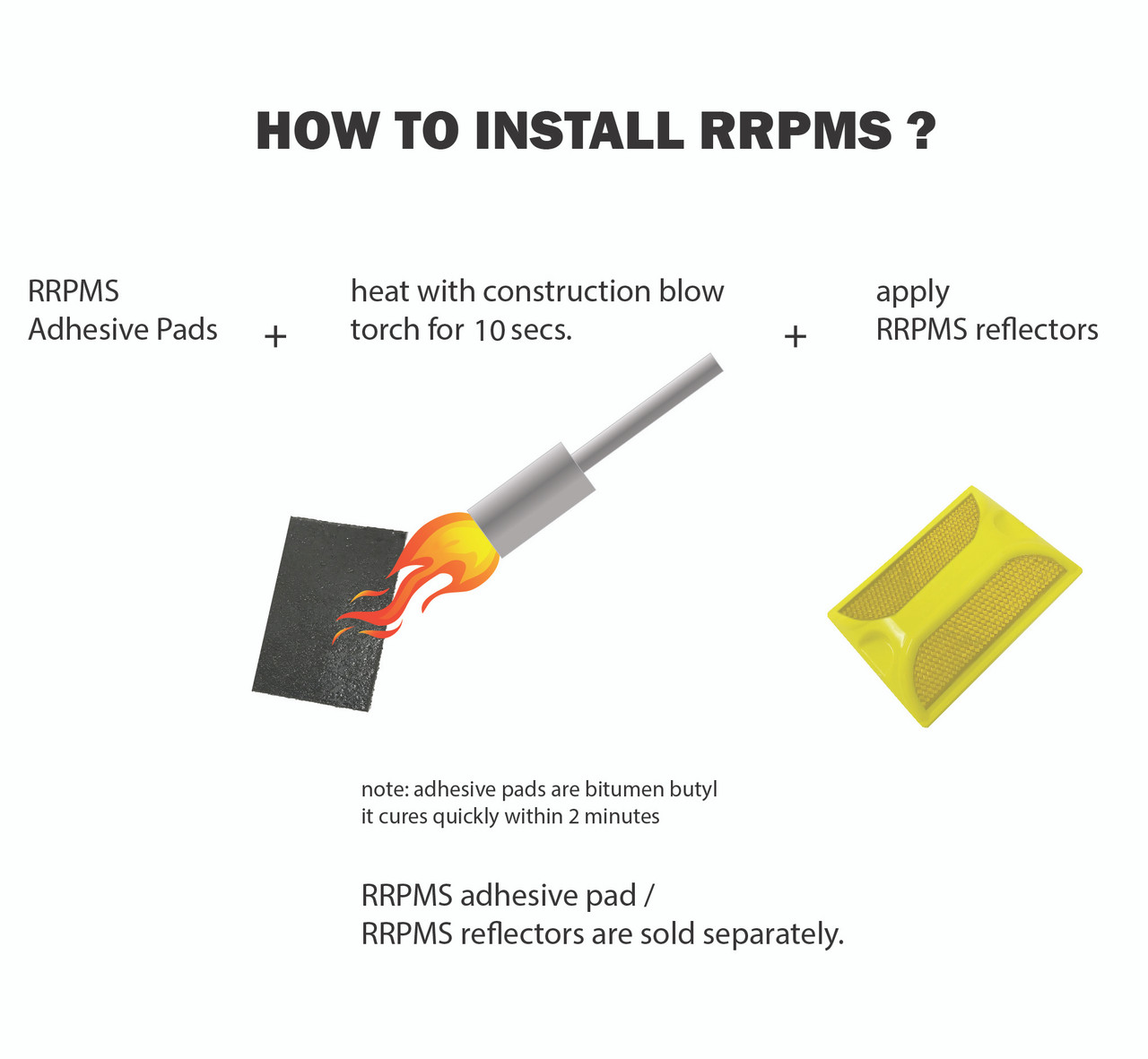 HOW TO INSTALL RRPMS ?

RRPMS
Adhesive Pads

+

heat with construction blow
torch for 10 secs.

+

apply
RRPMS reflectors

note: adhesive pads are bitumen butyl
it cures quickly within 2 minutes

RRPMS adhesive pad /
RRPMS reflectors are sold separately.