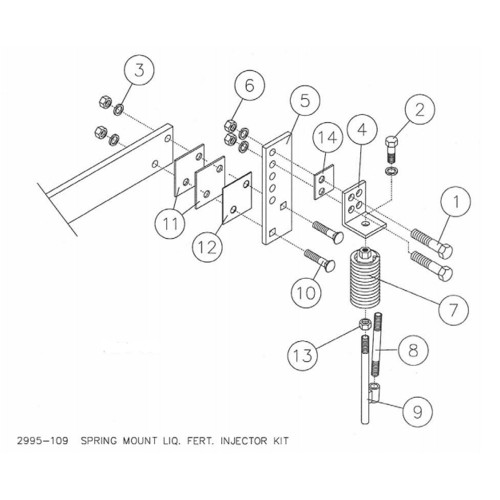 3
6
5
2
14
4
1
11
12
10
7
13
8
9

2995-109 SPRING MOUNT LIQ. FERT. INJECTOR KIT