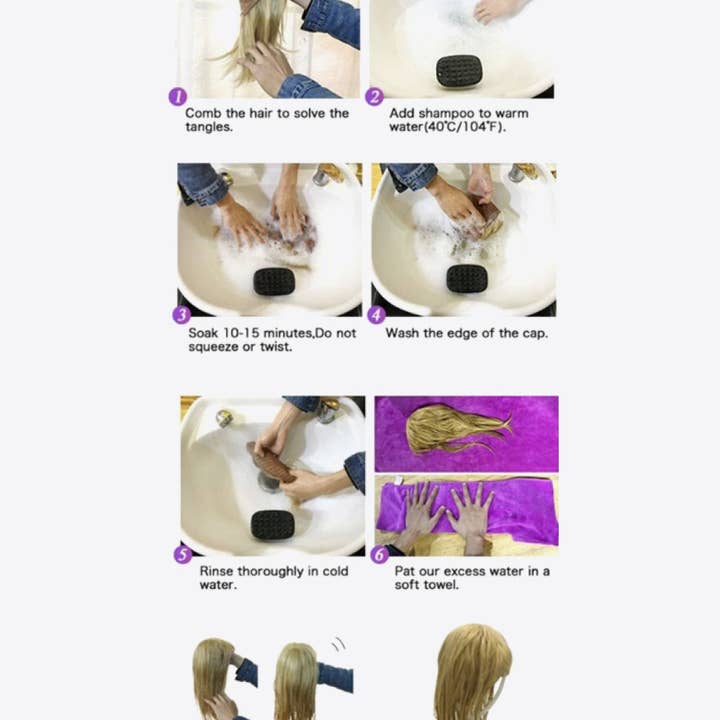 1
Comb the hair to solve the tangles.

2
Add shampoo to warm water(40°C/104°F).

3
Soak 10-15 minutes,Do not squeeze or twist.

4
Wash the edge of the cap.

5
Rinse thoroughly in cold water.

6
Pat our excess water in a soft towel.