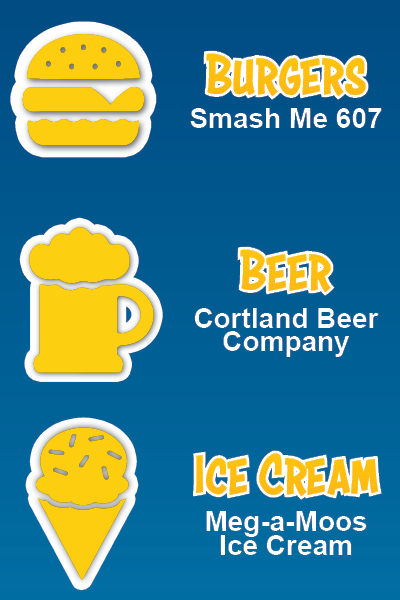 BURGERS
Smash Me 607

BEER
Cortland Beer Company

ICE CREAM
Meg-a-Moos Ice Cream