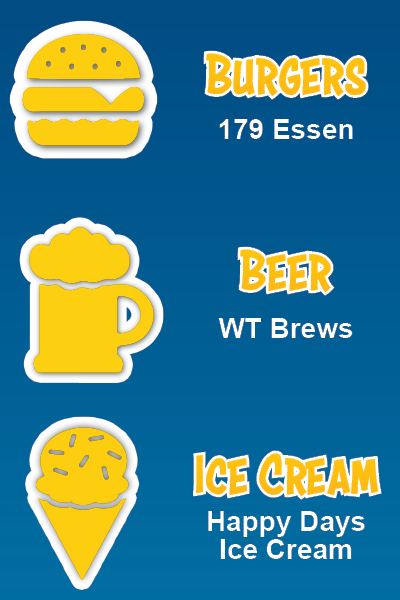 BURGERS
179 Essen

BEER
WT Brews

ICE CREAM
Happy Days
Ice Cream