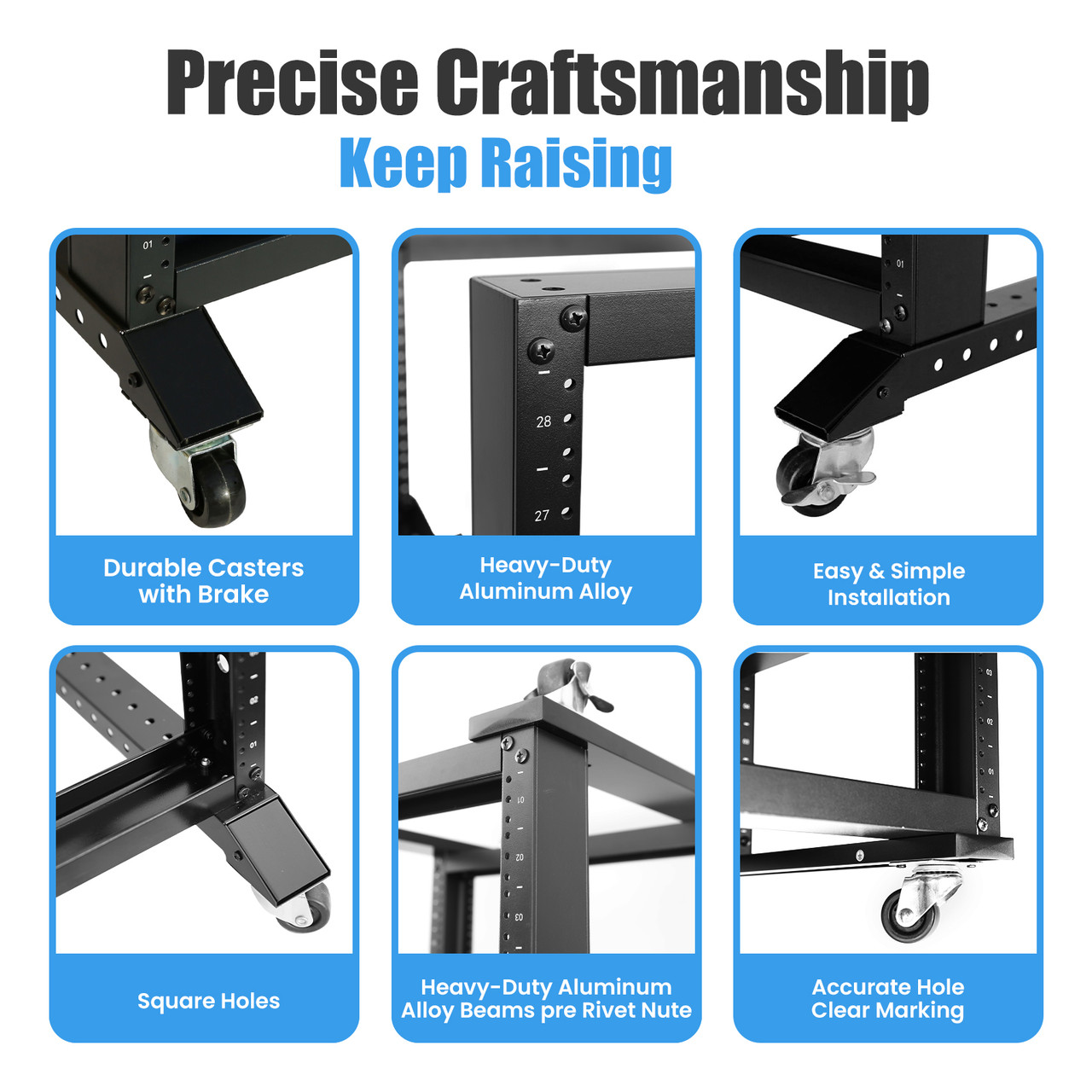 Precise Craftsmanship

Keep Raising

01

Durable Casters with Brake

28

27

Heavy-Duty Aluminum Alloy

01

Easy & Simple Installation

02

01

Square Holes

01

02

03

Heavy-Duty Aluminum Alloy Beams pre Rivet Nute

03

02

01

Accurate Hole Clear Marking