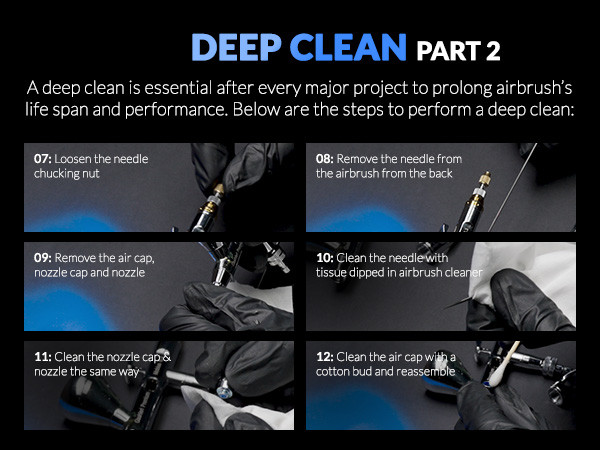 DEEP CLEAN PART 2

A deep clean is essential after every major project to prolong airbrush's life span and performance. Below are the steps to perform a deep clean:

07: Loosen the needle chucking nut

08: Remove the needle from the airbrush from the back

09: Remove the air cap, nozzle cap and nozzle

10: Clean the needle with tissue dipped in airbrush cleaner

11: Clean the nozzle cap & nozzle the same way

12: Clean the air cap with a cotton bud and reassemble