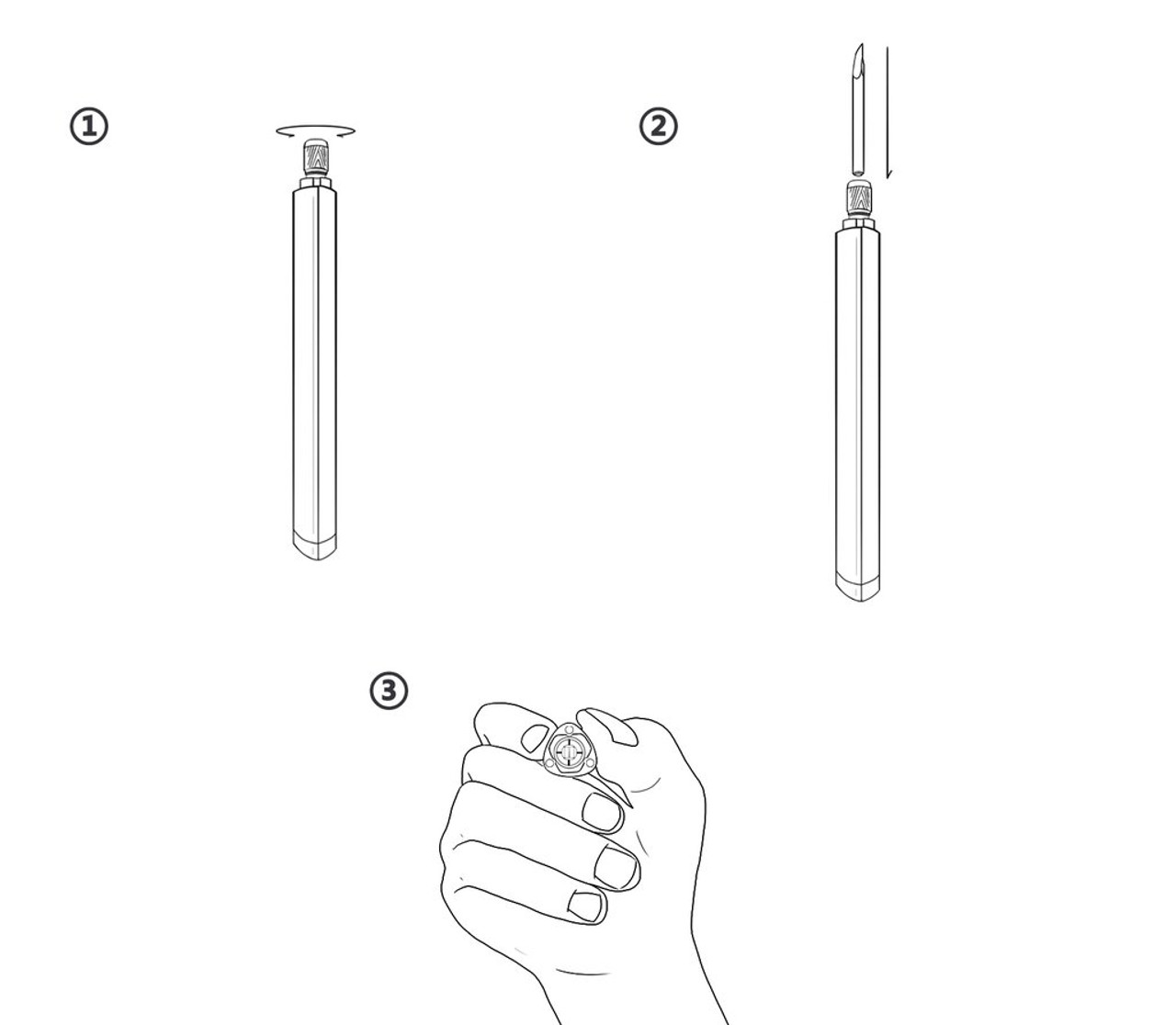 ①

②

③