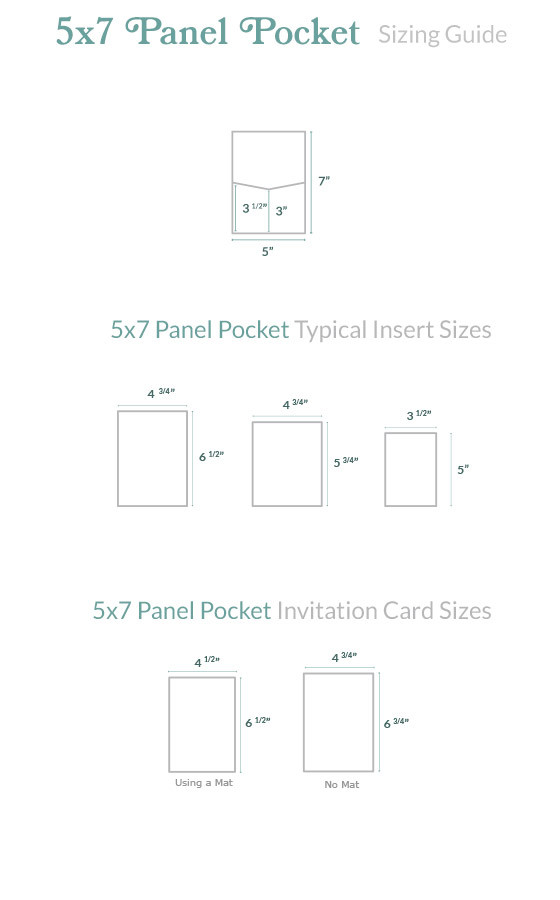 5x7 Panel Pocket Sizing Guide

7"

3 1/2" 3"

5"

5x7 Panel Pocket Typical Insert Sizes

4 3/4"

6 1/2"

4 3/4"

5 3/4"

3 1/2"

5"

5x7 Panel Pocket Invitation Card Sizes

4 1/2"

6 1/2"

Using a Mat

4 3/4"

6 3/4"

No Mat