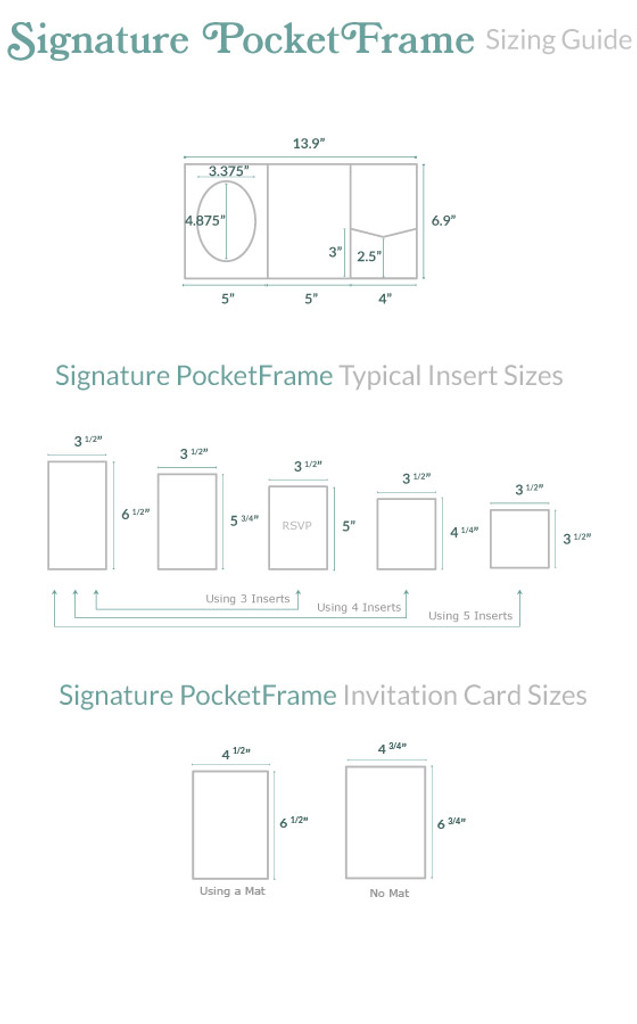 Signature PocketFrame Sizing Guide

13.9"
3.375"
4.875"
3"
2.5"
6.9"
5"
5"
4"

Signature PocketFrame Typical Insert Sizes

3 1/2"
6 1/2"
3 1/2"
5 3/4"
3 1/2"
RSVP
5"
3 1/2"
4 1/4"
3 1/2"
3 1/2"
Using 3 Inserts
Using 4 Inserts
Using 5 Inserts

Signature PocketFrame Invitation Card Sizes

4 1/2"
6 1/2"
Using a Mat
4 3/4"
6 3/4"
No Mat