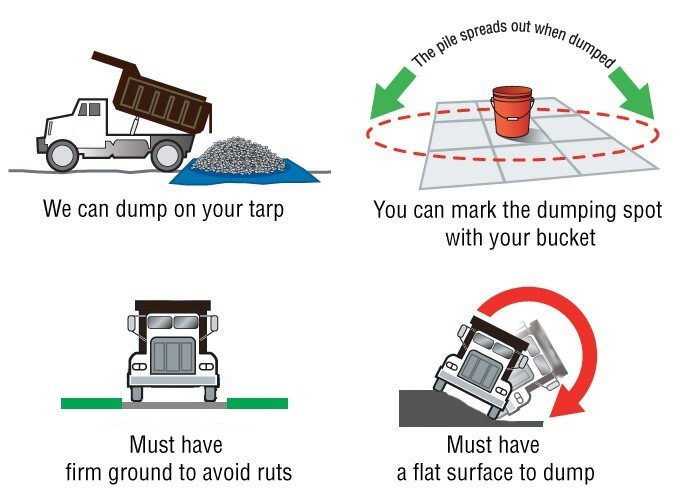 We can dump on your tarp

The pile spreads out when dumped

You can mark the dumping spot with your bucket

Must have firm ground to avoid ruts

Must have a flat surface to dump